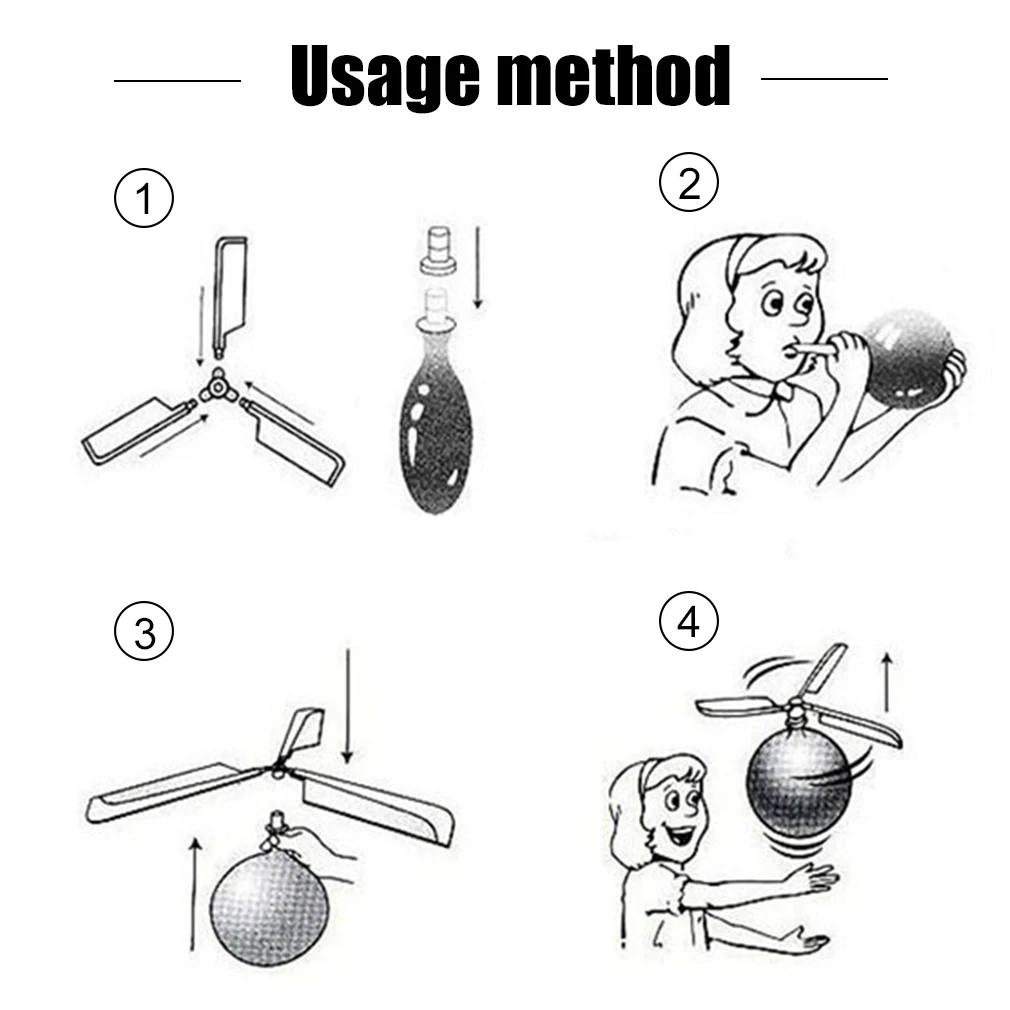 Usage method

1

2

3

4