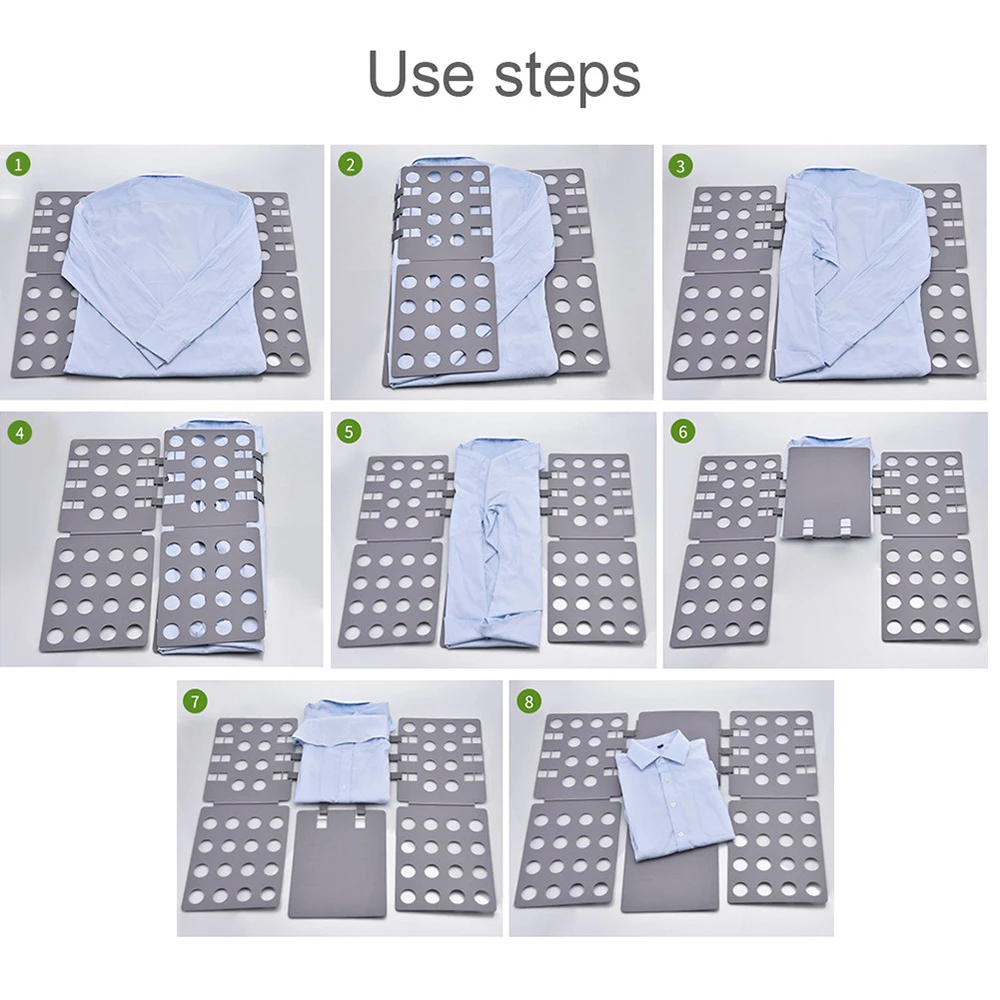 Use steps

1

2

3

4

5

6

7

8