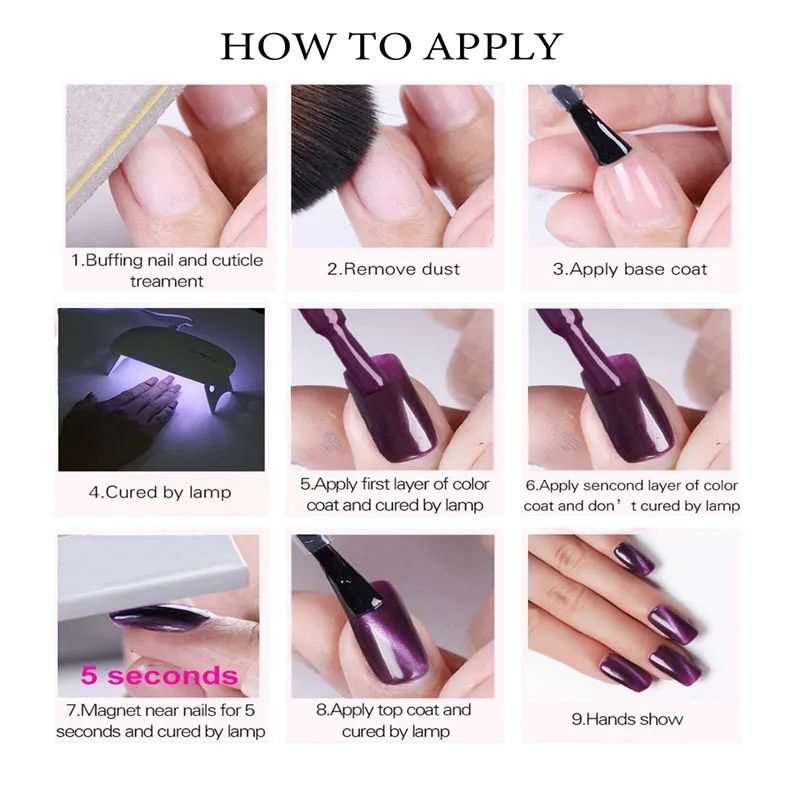 HOW TO APPLY

1.Buffing nail and cuticle treament

2.Remove dust

3.Apply base coat

4.Cured by lamp

5.Apply first layer of color coat and cured by lamp

6.Apply sencond layer of color coat and don’t cured by lamp

5 seconds

7.Magnet near nails for 5 seconds and cured by lamp

8.Apply top coat and cured by lamp

9.Hands show