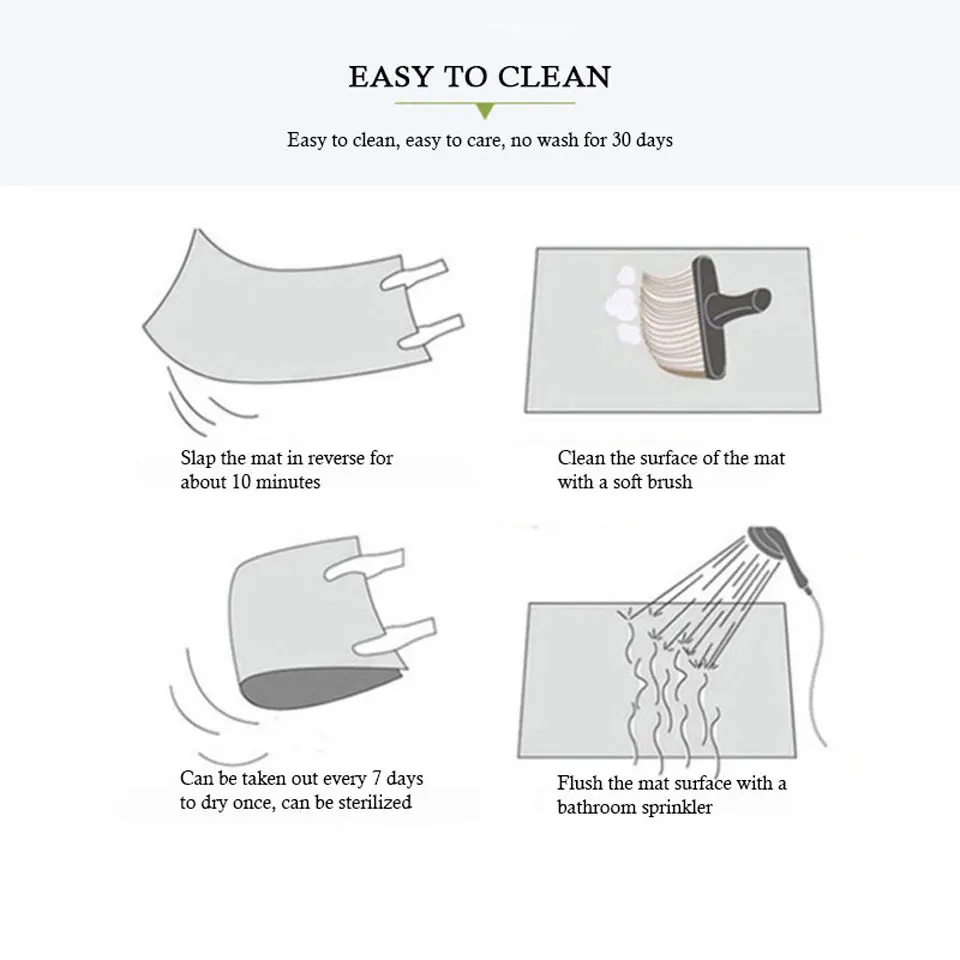 EASY TO CLEAN

Easy to clean, easy to care, no wash for 30 days

Slap the mat in reverse for about 10 minutes

Clean the surface of the mat with a soft brush

Can be taken out every 7 days to dry once, can be sterilized

Flush the mat surface with a bathroom sprinkler