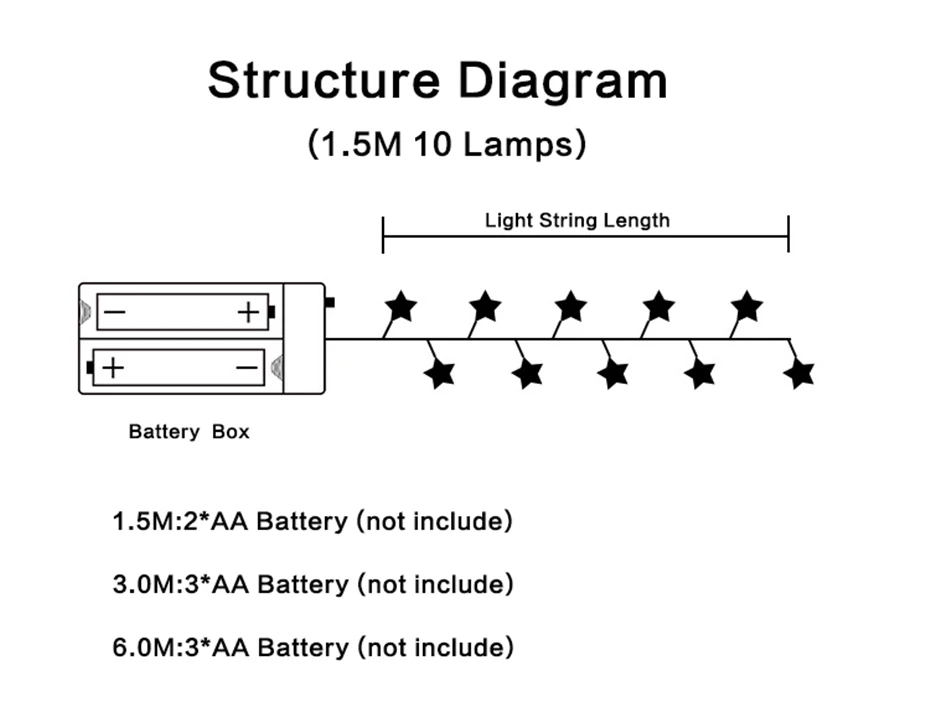 Structure Diagram

(1.5M 10 Lamps)

Light String Length

− +

+ −

Battery Box

1.5M:2*AA Battery (not include)

3.0M:3*AA Battery (not include)

6.0M:3*AA Battery (not include)