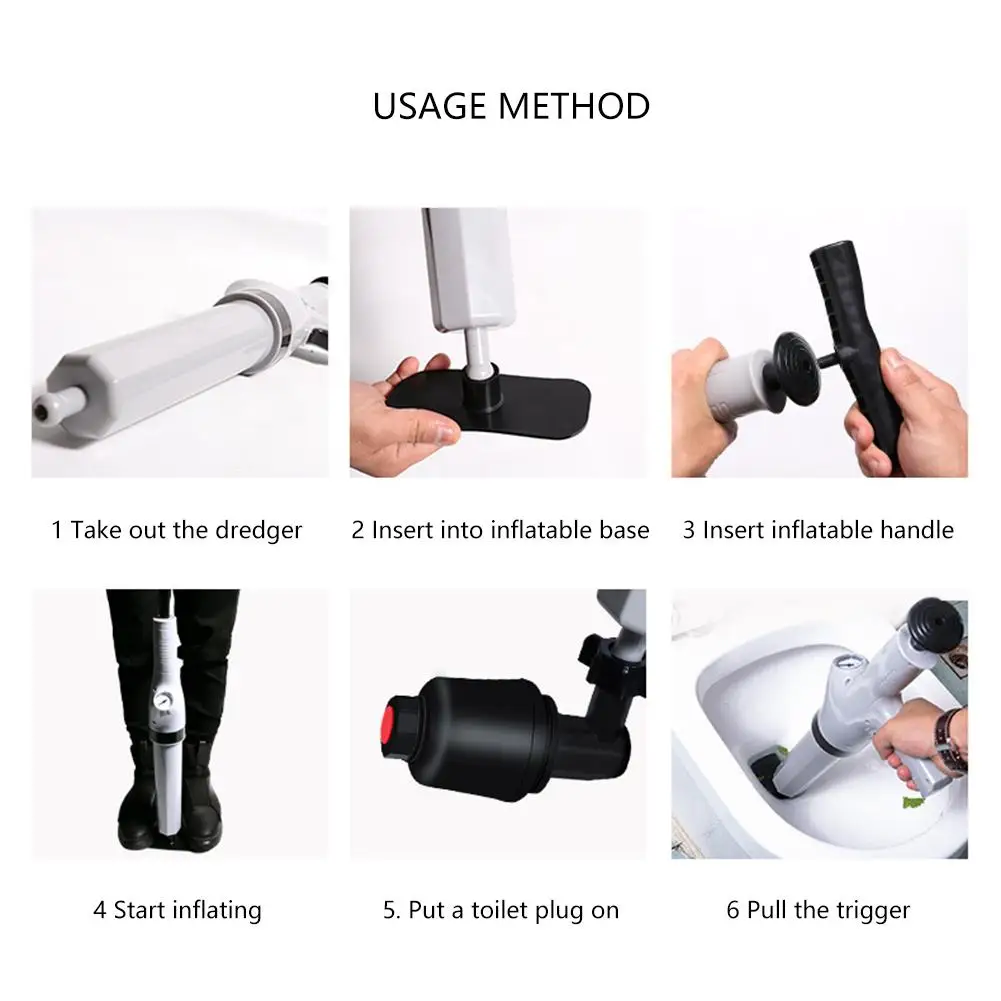 USAGE METHOD

1 Take out the dredger

2 Insert into inflatable base

3 Insert inflatable handle

4 Start inflating

5. Put a toilet plug on

6 Pull the trigger