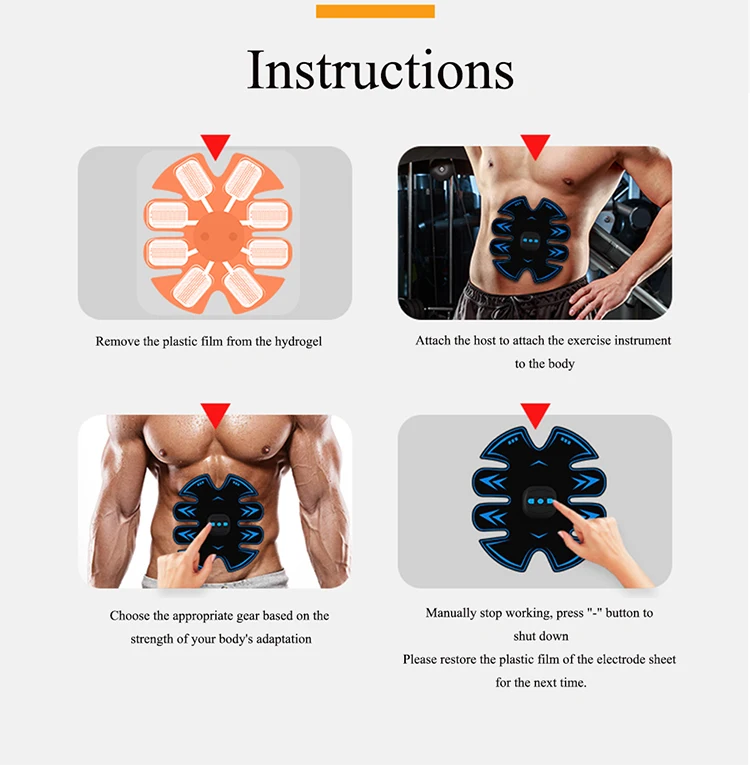 Instructions

Remove the plastic film from the hydrogel

Attach the host to attach the exercise instrument to the body

Choose the appropriate gear based on the strength of your body's adaptation

Manually stop working, press "-" button to shut down
Please restore the plastic film of the electrode sheet for the next time.