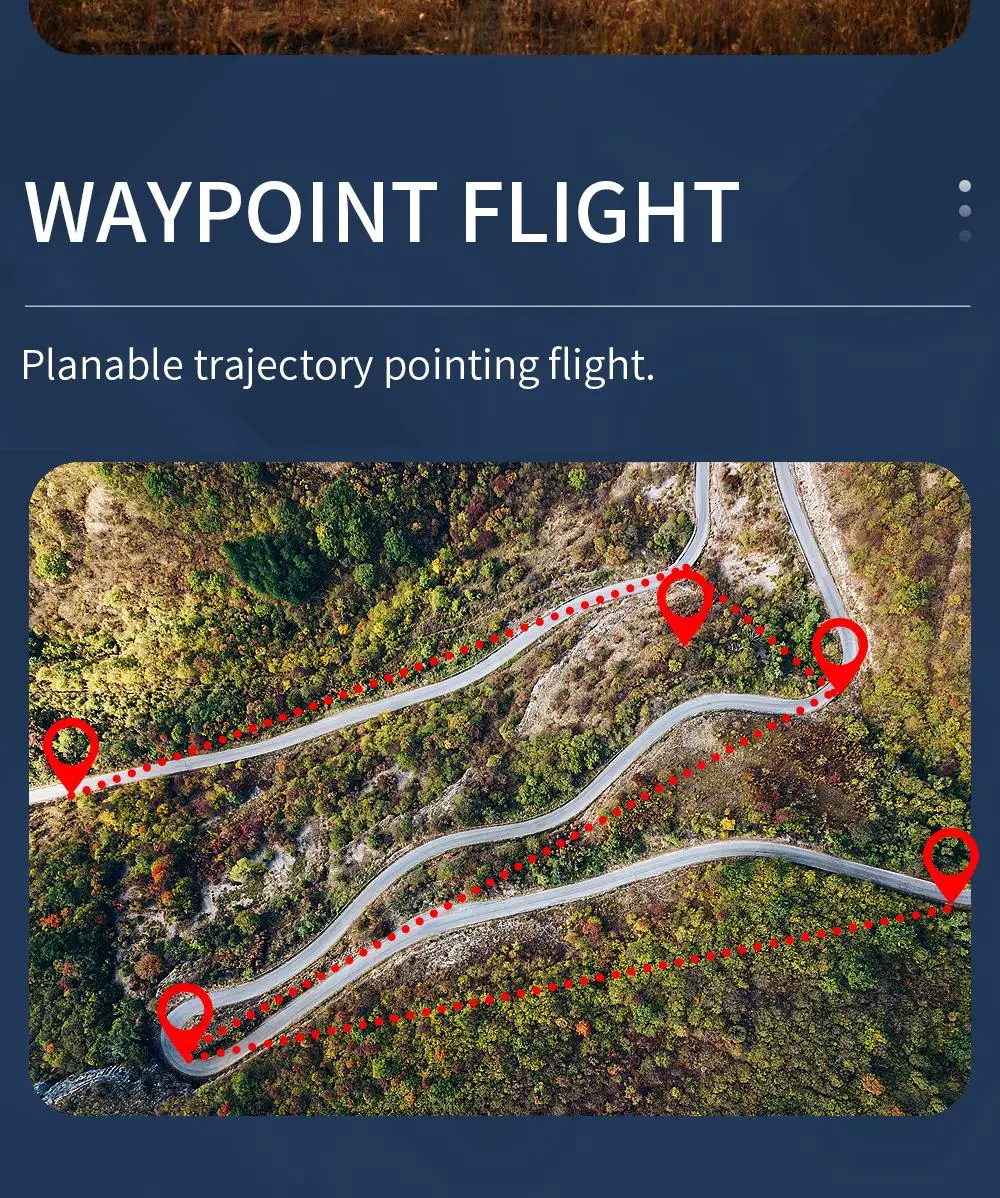 WAYPOINT FLIGHT

Planable trajectory pointing flight.