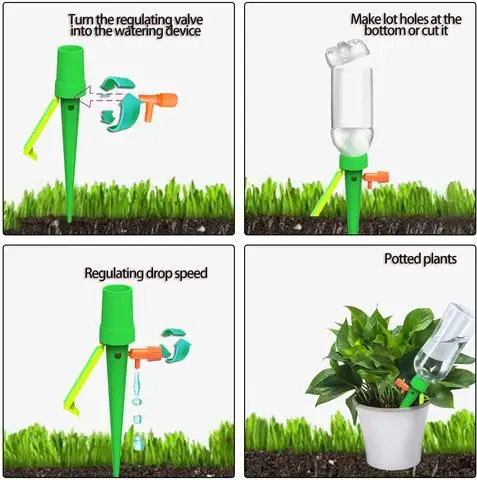 Turn the regulating valve into the watering device

Make lot holes at the bottom or cut it

Regulating drop speed

Potted plants