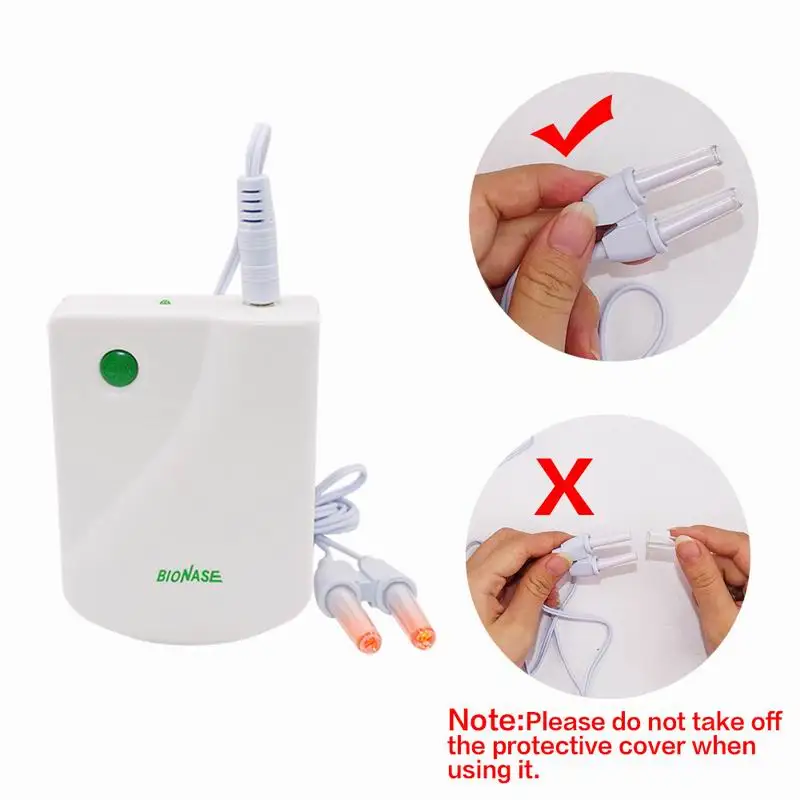 BIONASE

X

Note:Please do not take off the protective cover when using it.