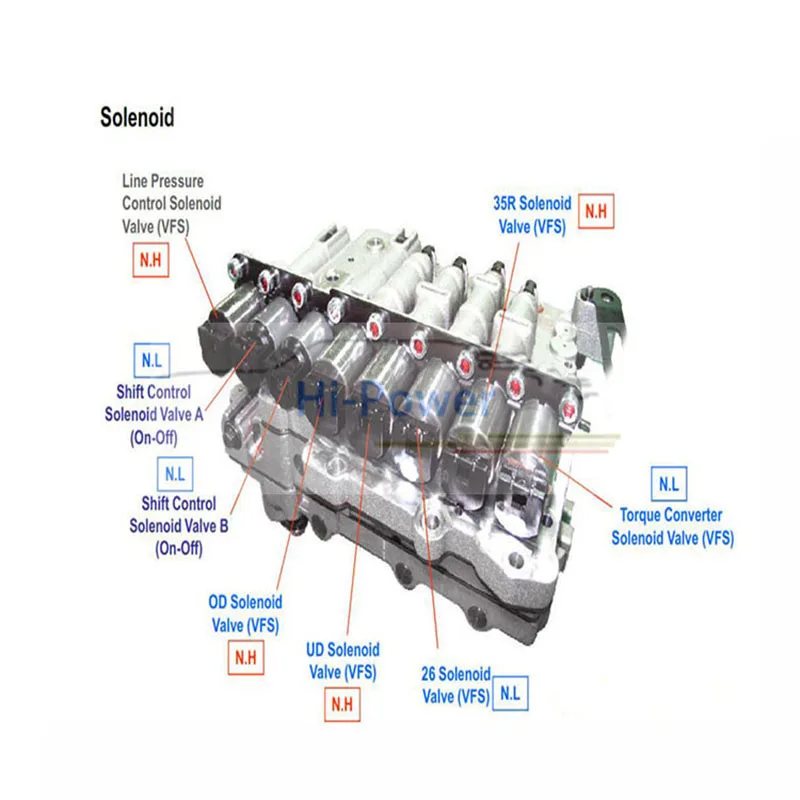 Solenoid

Line Pressure Control Solenoid Valve (VFS)

N.H

35R Solenoid Valve (VFS)

N.H

N.L

Shift Control Solenoid Valve A (On-Off)

Hi-Power

N.L

Shift Control Solenoid Valve B (On-Off)

N.L

Torque Converter Solenoid Valve (VFS)

OD Solenoid Valve (VFS)

N.H

UD Solenoid Valve (VFS)

N.H

26 Solenoid Valve (VFS)

N.L