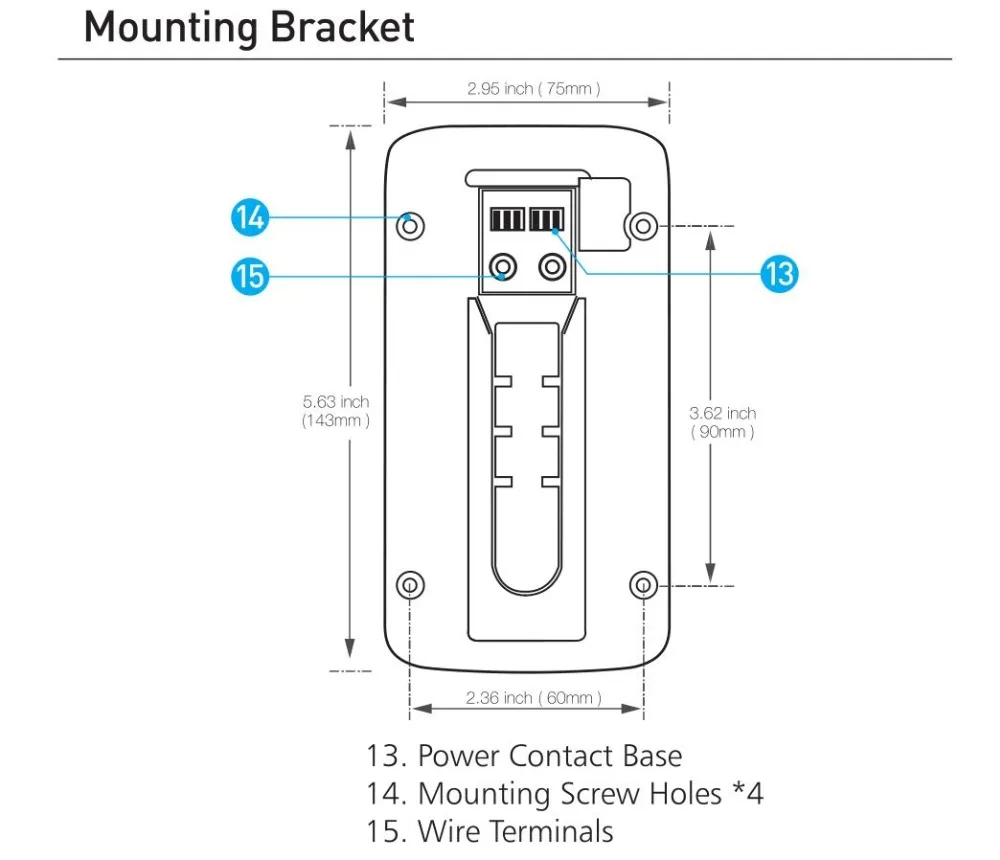 Mounting Bracket

2.95 inch ( 75mm )

14

15

13

5.63 inch
(143mm )

3.62 inch
( 90mm )

2.36 inch ( 60mm )

13. Power Contact Base
14. Mounting Screw Holes *4
15. Wire Terminals