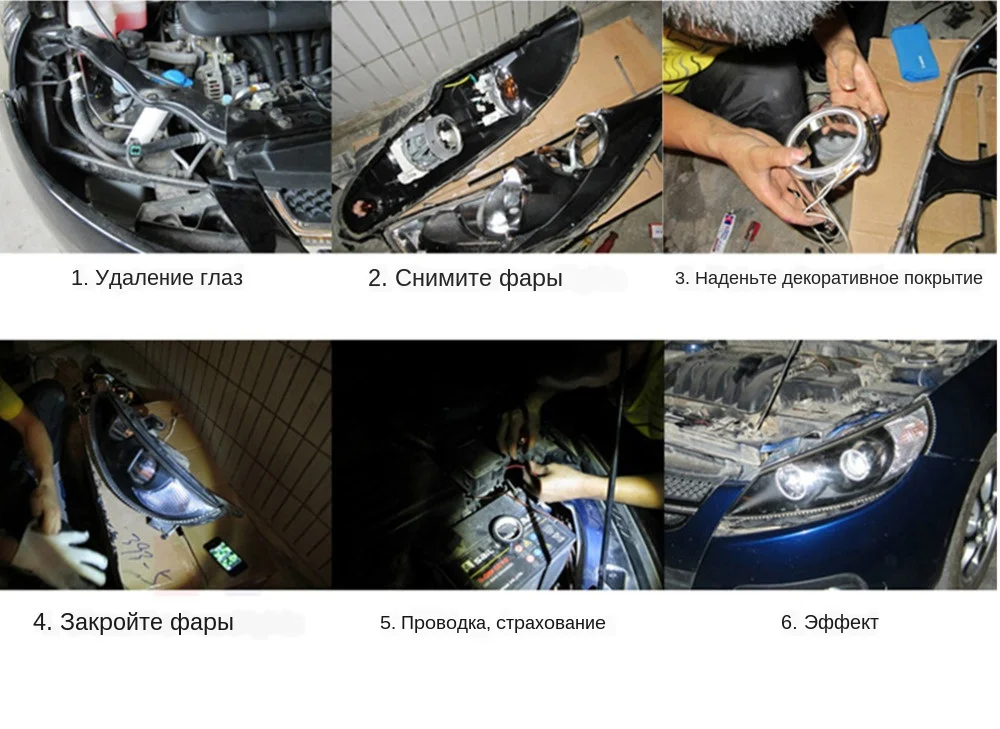 1. Удаление глаз

2. Снимите фары

3. Наденьте декоративное покрытие

4. Закройте фары

5. Проводка, страхование

6. Эффект