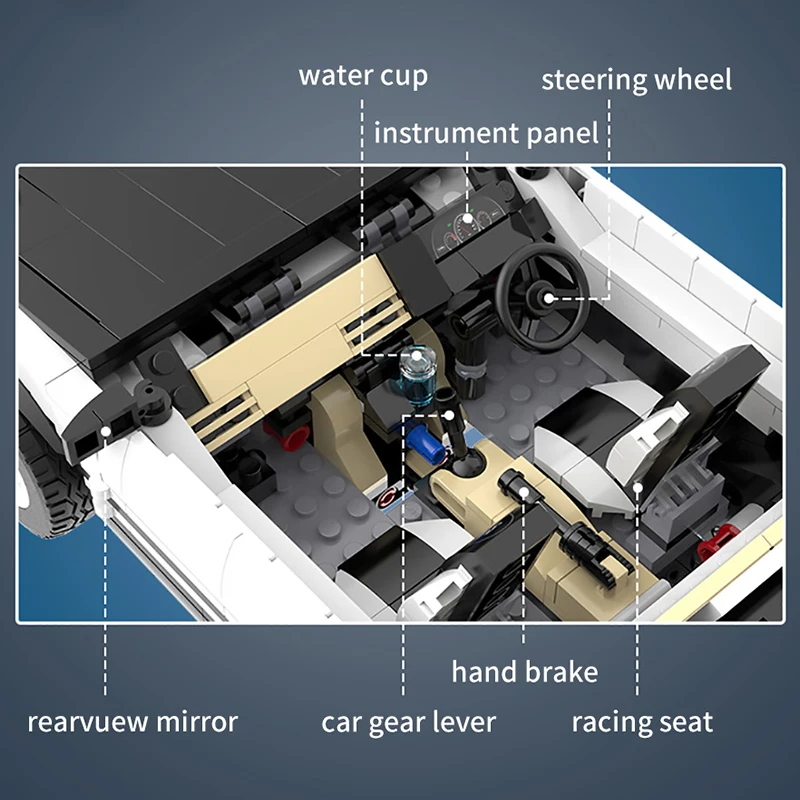 water cup
steering wheel
instrument panel

hand brake

rearvuew mirror
car gear lever
racing seat