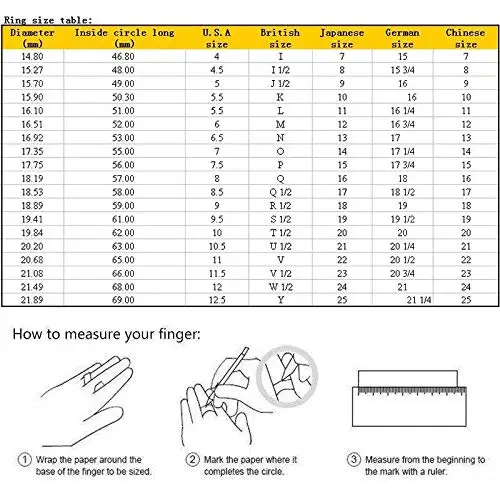 Ring size table:

| Diameter (mm) | Inside circle long (mm) | U.S.A size | British size | Japanese size | German size | Chinese size |
|---|---|---|---|---|---|---|
| 14.80 | 46.80 | 4 | I | 7 | 15 | 7 |
| 15.27 | 48.00 | 4.5 | I 1/2 | 8 | 15 3/4 | 8 |
| 15.70 | 49.00 | 5 | J 1/2 | 9 | 16 | 9 |
| 15.90 | 50.30 | 5.5 | K | 10 | 16 | 10 |
| 16.10 | 51.00 | 5.5 | L | 11 | 16 1/4 | 11 |
| 16.51 | 52.00 | 6 | M | 12 | 16 3/4 | 12 |
| 16.92 | 53.00 | 6.5 | N | 13 | 17 | 13 |
| 17.35 | 55.00 | 7 | O | 14 | 17 1/4 | 14 |
| 17.75 | 56.00 | 7.5 | P | 15 | 17 3/4 | 15 |
| 18.19 | 57.00 | 8 | Q | 16 | 18 | 16 |
| 18.53 | 58.00 | 8.5 | Q 1/2 | 17 | 18 1/2 | 17 |
| 18.89 | 59.00 | 9 | R 1/2 | 18 | 19 | 18 |
| 19.41 | 61.00 | 9.5 | S 1/2 | 19 | 19 1/2 | 19 |
| 19.84 | 62.00 | 10 | T 1/2 | 20 | 20 | 20 |
| 20.20 | 63.00 | 10.5 | U 1/2 | 21 | 20 1/4 | 21 |
| 20.68 | 65.00 | 11 | V | 22 | 20 1/2 | 22 |
| 21.08 | 66.00 | 11.5 | V 1/2 | 23 | 20 3/4 | 23 |
| 21.49 | 68.00 | 12 | W 1/2 | 24 | 21 | 24 |
| 21.89 | 69.00 | 12.5 | Y | 25 | 21 1/4 | 25 |

How to measure your finger:

① Wrap the paper around the base of the finger to be sized.

② Mark the paper where it completes the circle.

③ Measure from the beginning to the mark with a ruler.