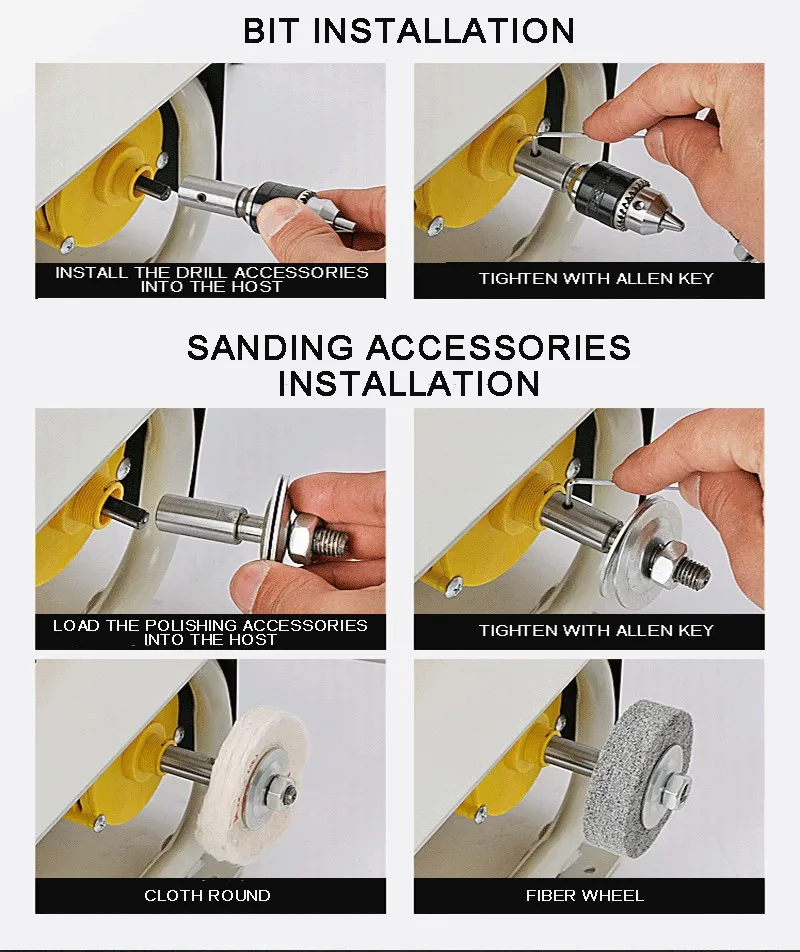 BIT INSTALLATION

INSTALL THE DRILL ACCESSORIES INTO THE HOST

TIGHTEN WITH ALLEN KEY

SANDING ACCESSORIES INSTALLATION

LOAD THE POLISHING ACCESSORIES INTO THE HOST

TIGHTEN WITH ALLEN KEY

CLOTH ROUND

FIBER WHEEL