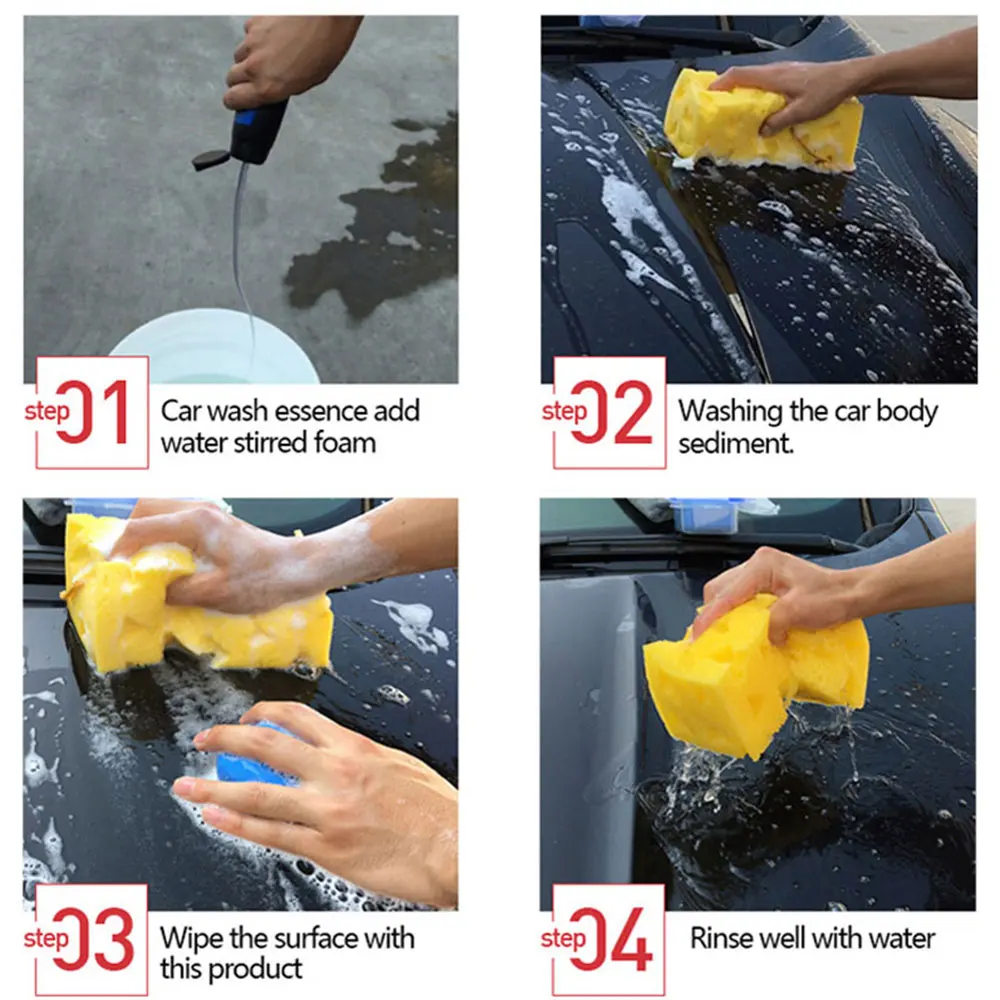 step 01

Car wash essence add water stirred foam

step 02

Washing the car body sediment.

step 03

Wipe the surface with this product

step 04

Rinse well with water