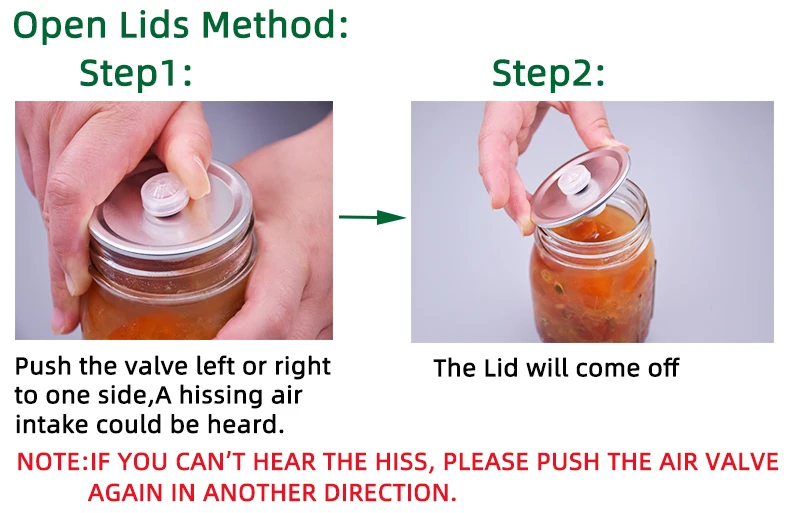 Open Lids Method:

Step1:

Push the valve left or right to one side,A hissing air intake could be heard.

Step2:

The Lid will come off

NOTE:IF YOU CAN'T HEAR THE HISS, PLEASE PUSH THE AIR VALVE AGAIN IN ANOTHER DIRECTION.