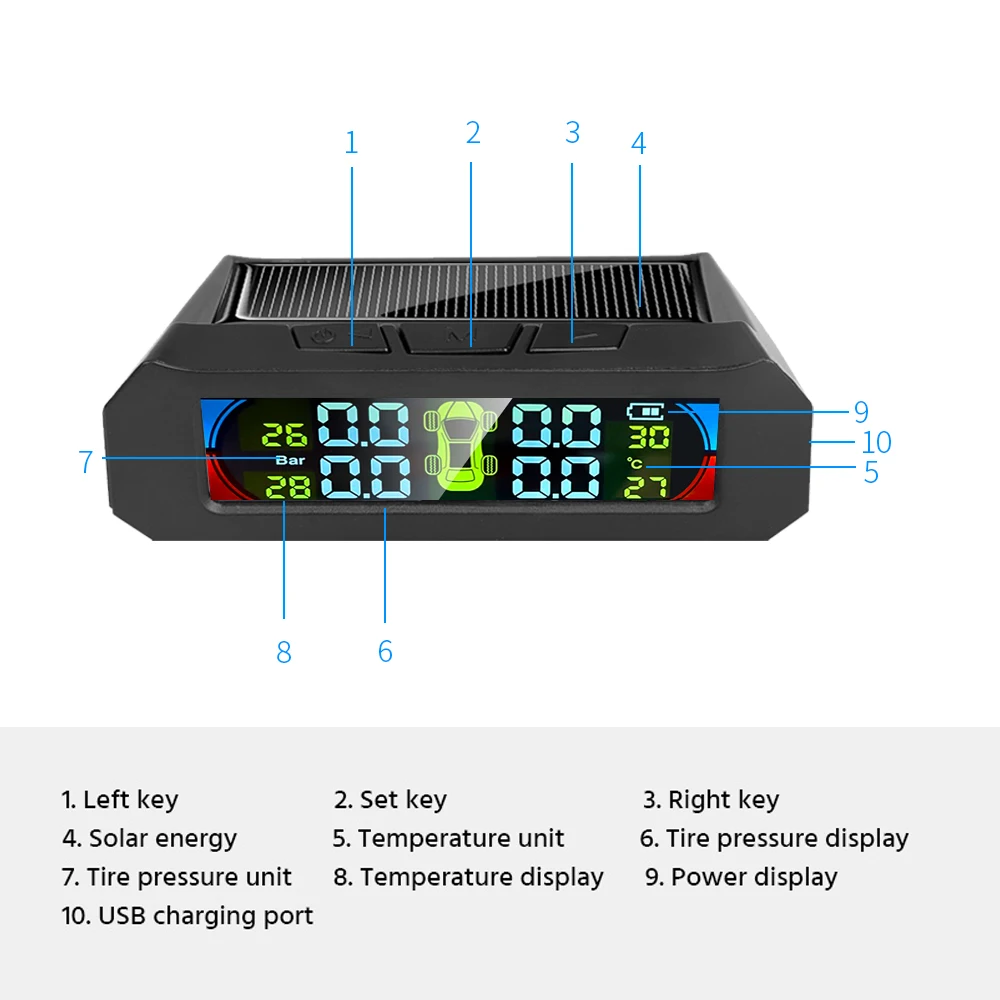 1
2
3
4
9
10
5
7
8
6

26 0.0 0.0 30
Bar °C
28 0.0 0.0 27

1. Left key
2. Set key
3. Right key
4. Solar energy
5. Temperature unit
6. Tire pressure display
7. Tire pressure unit
8. Temperature display
9. Power display
10. USB charging port