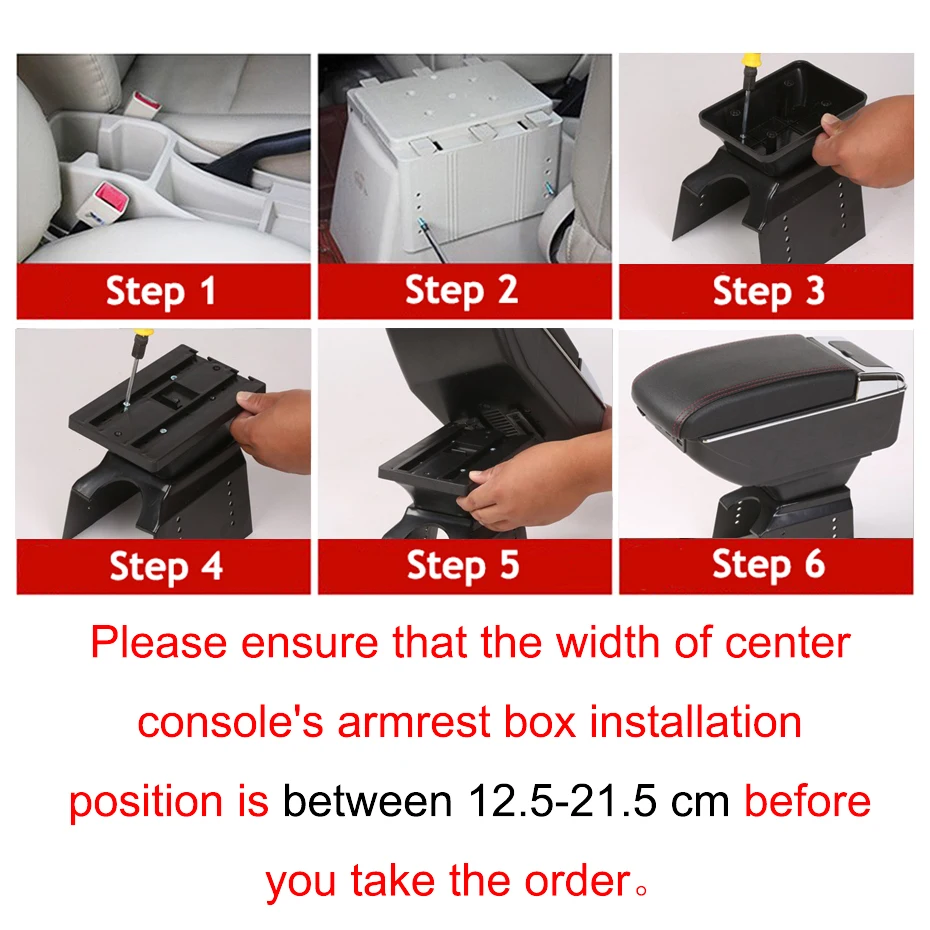 Step 1
Step 2
Step 3
Step 4
Step 5
Step 6

Please ensure that the width of center console's armrest box installation position is between 12.5-21.5 cm before you take the order。