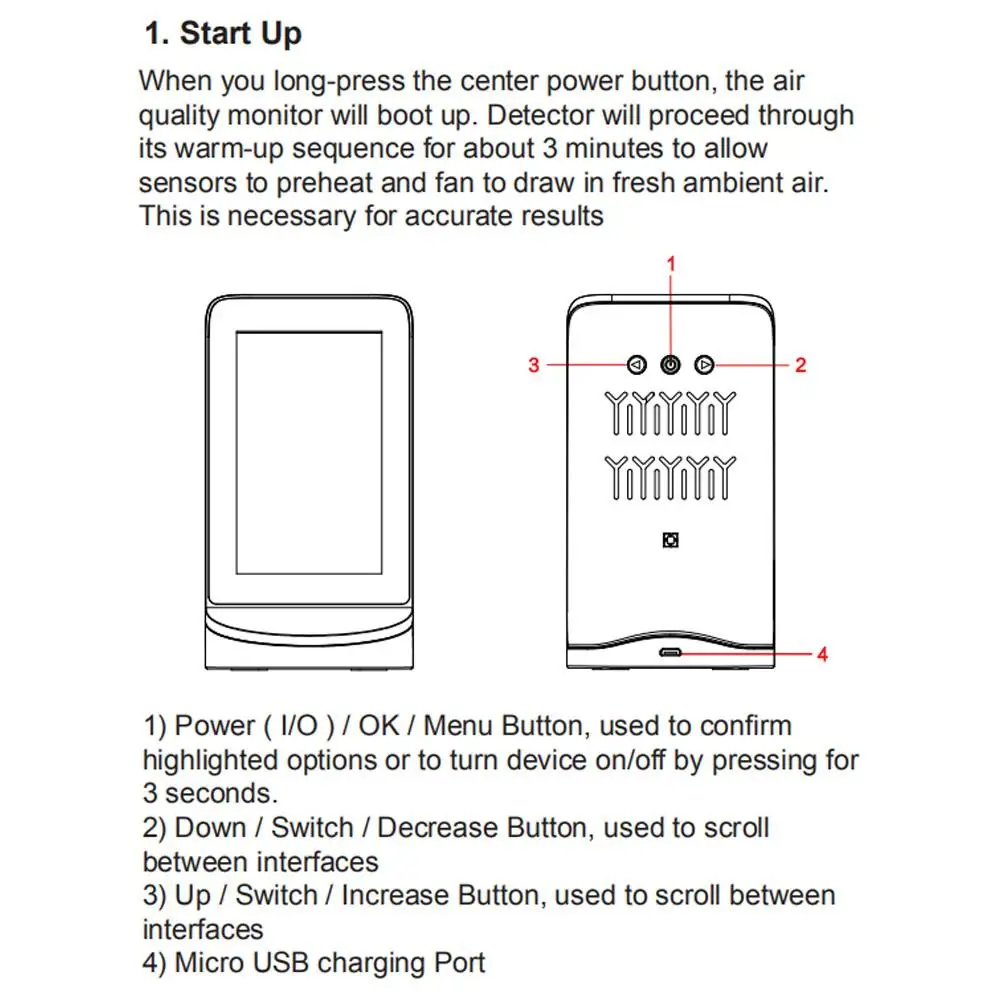 1. Start Up

When you long-press the center power button, the air quality monitor will boot up. Detector will proceed through its warm-up sequence for about 3 minutes to allow sensors to preheat and fan to draw in fresh ambient air. This is necessary for accurate results

1

3

2

4

1) Power ( I/O ) / OK / Menu Button, used to confirm highlighted options or to turn device on/off by pressing for 3 seconds.
2) Down / Switch / Decrease Button, used to scroll between interfaces
3) Up / Switch / Increase Button, used to scroll between interfaces
4) Micro USB charging Port