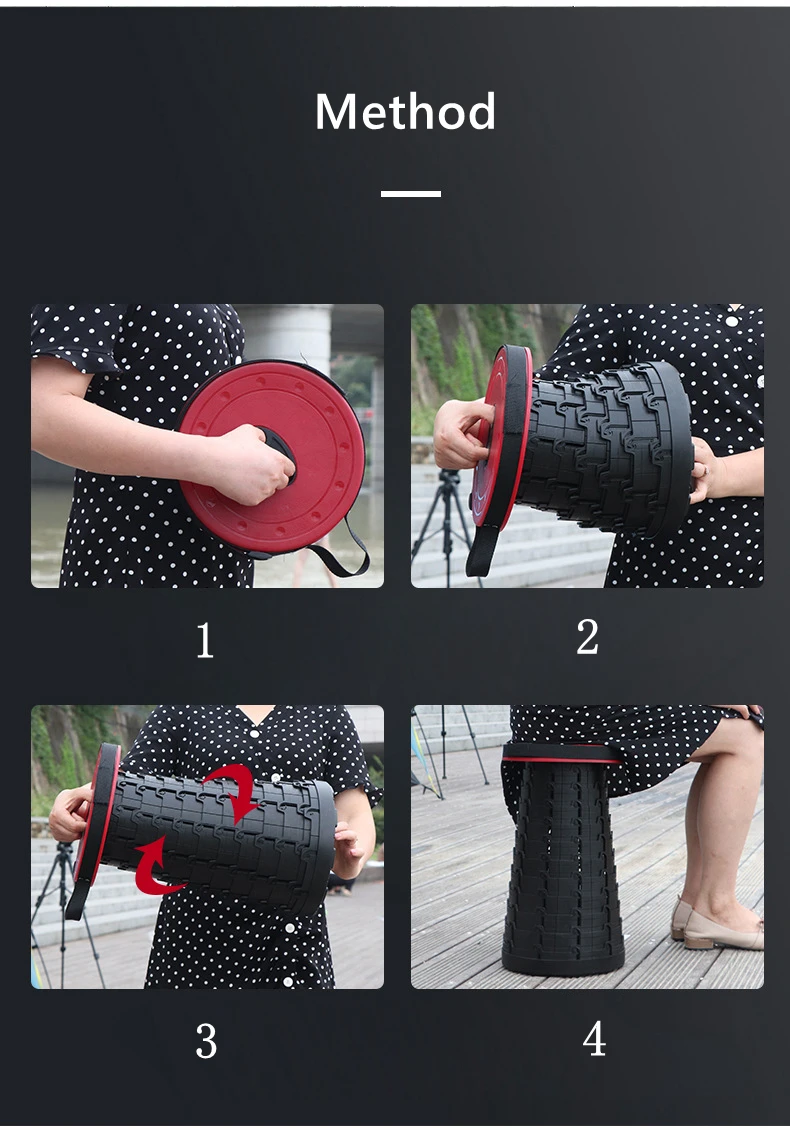 Method

1

2

3

4