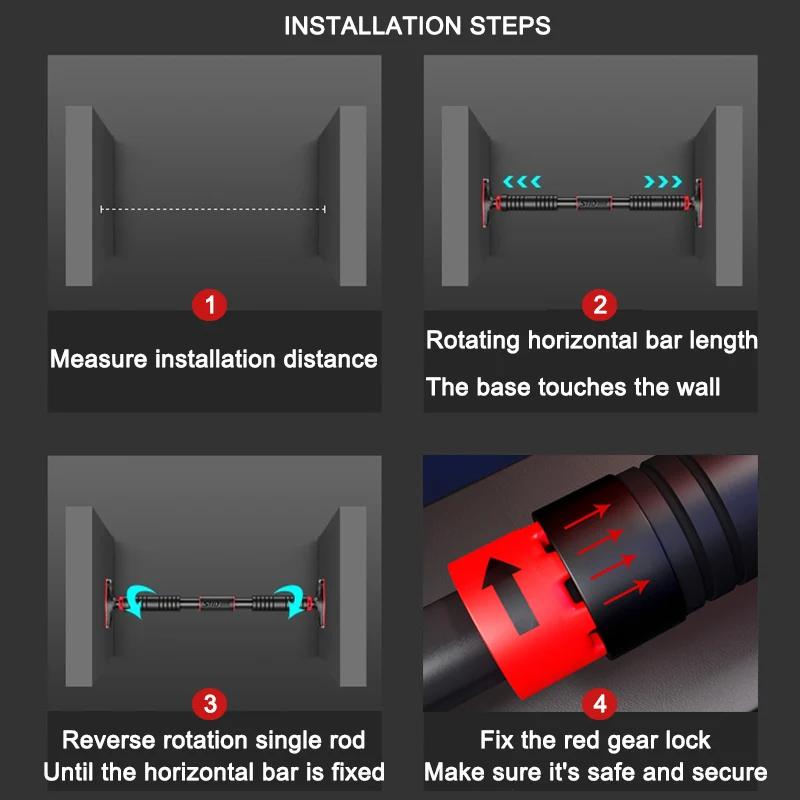 INSTALLATION STEPS

1
Measure installation distance

2
Rotating horizontal bar length
The base touches the wall

3
Reverse rotation single rod
Until the horizontal bar is fixed

4
Fix the red gear lock
Make sure it's safe and secure