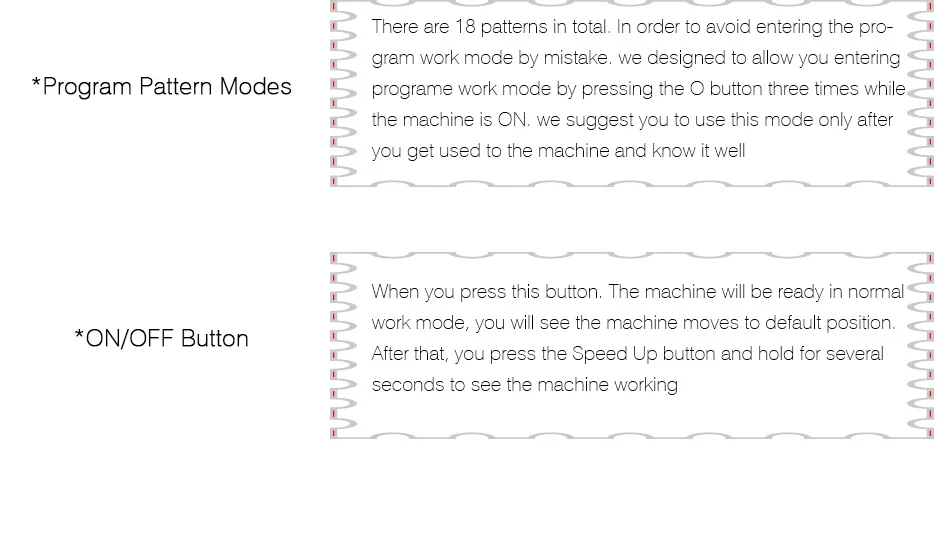 *Program Pattern Modes

There are 18 patterns in total. In order to avoid entering the program work mode by mistake. we designed to allow you entering programe work mode by pressing the O button three times while the machine is ON. we suggest you to use this mode only after you get used to the machine and know it well

*ON/OFF Button

When you press this button. The machine will be ready in normal work mode, you will see the machine moves to default position. After that, you press the Speed Up button and hold for several seconds to see the machine working