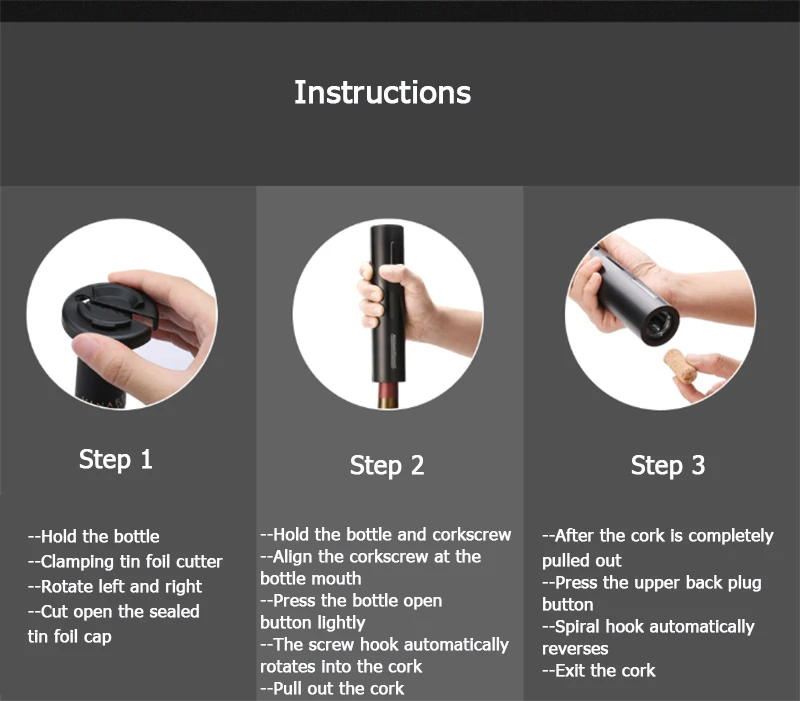 Instructions

Step 1

--Hold the bottle
--Clamping tin foil cutter
--Rotate left and right
--Cut open the sealed tin foil cap

Step 2

--Hold the bottle and corkscrew
--Align the corkscrew at the bottle mouth
--Press the bottle open button lightly
--The screw hook automatically rotates into the cork
--Pull out the cork

Step 3

--After the cork is completely pulled out
--Press the upper back plug button
--Spiral hook automatically reverses
--Exit the cork