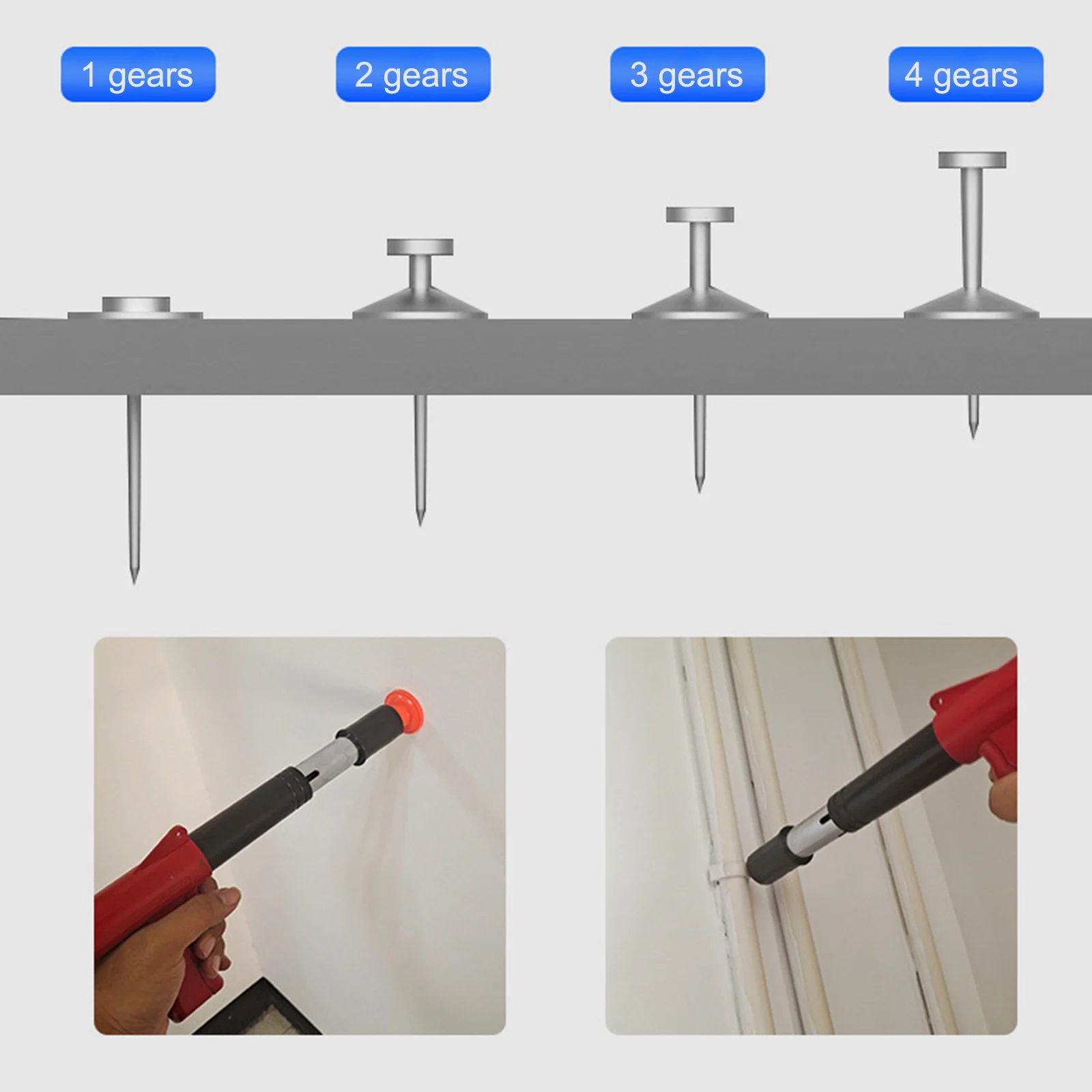 1 gears

2 gears

3 gears

4 gears