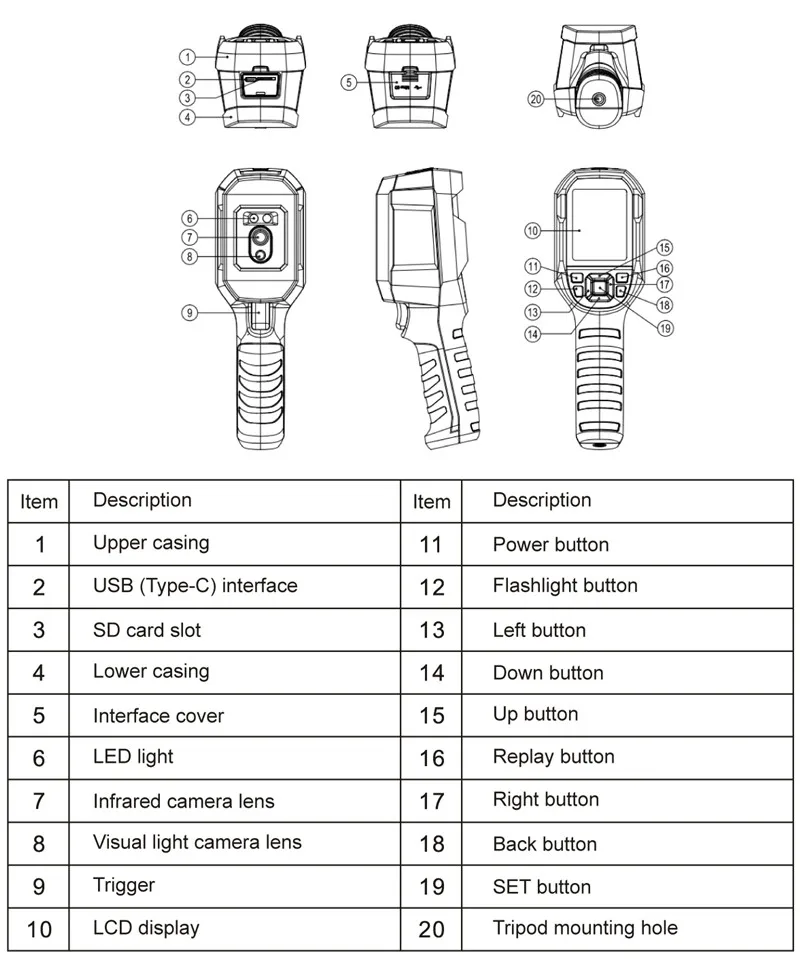 1
2
3
4
5
20
6
7
8
9
10
11
12
13
14
15
16
17
18
19

| Item | Description | Item | Description |
|---|---|---|---|
| 1 | Upper casing | 11 | Power button |
| 2 | USB (Type-C) interface | 12 | Flashlight button |
| 3 | SD card slot | 13 | Left button |
| 4 | Lower casing | 14 | Down button |
| 5 | Interface cover | 15 | Up button |
| 6 | LED light | 16 | Replay button |
| 7 | Infrared camera lens | 17 | Right button |
| 8 | Visual light camera lens | 18 | Back button |
| 9 | Trigger | 19 | SET button |
| 10 | LCD display | 20 | Tripod mounting hole |