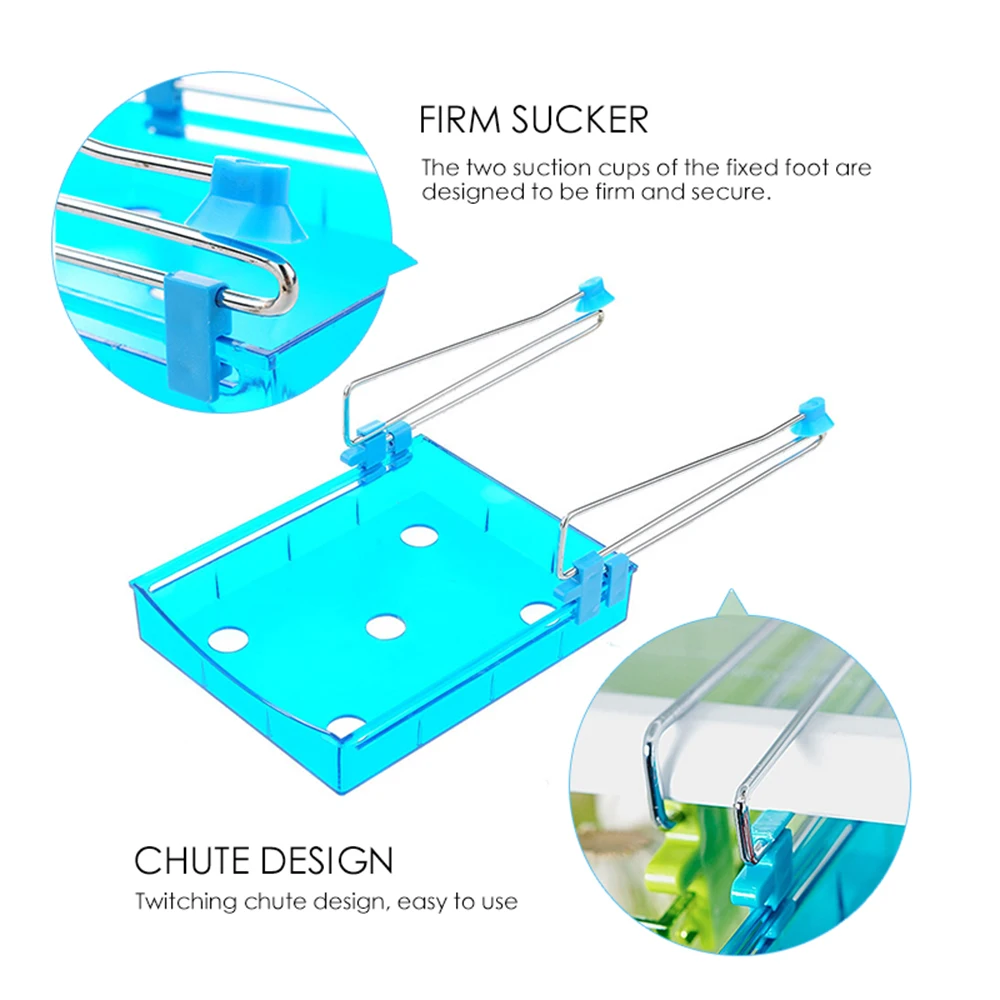 FIRM SUCKER

The two suction cups of the fixed foot are designed to be firm and secure.

CHUTE DESIGN

Twitching chute design, easy to use