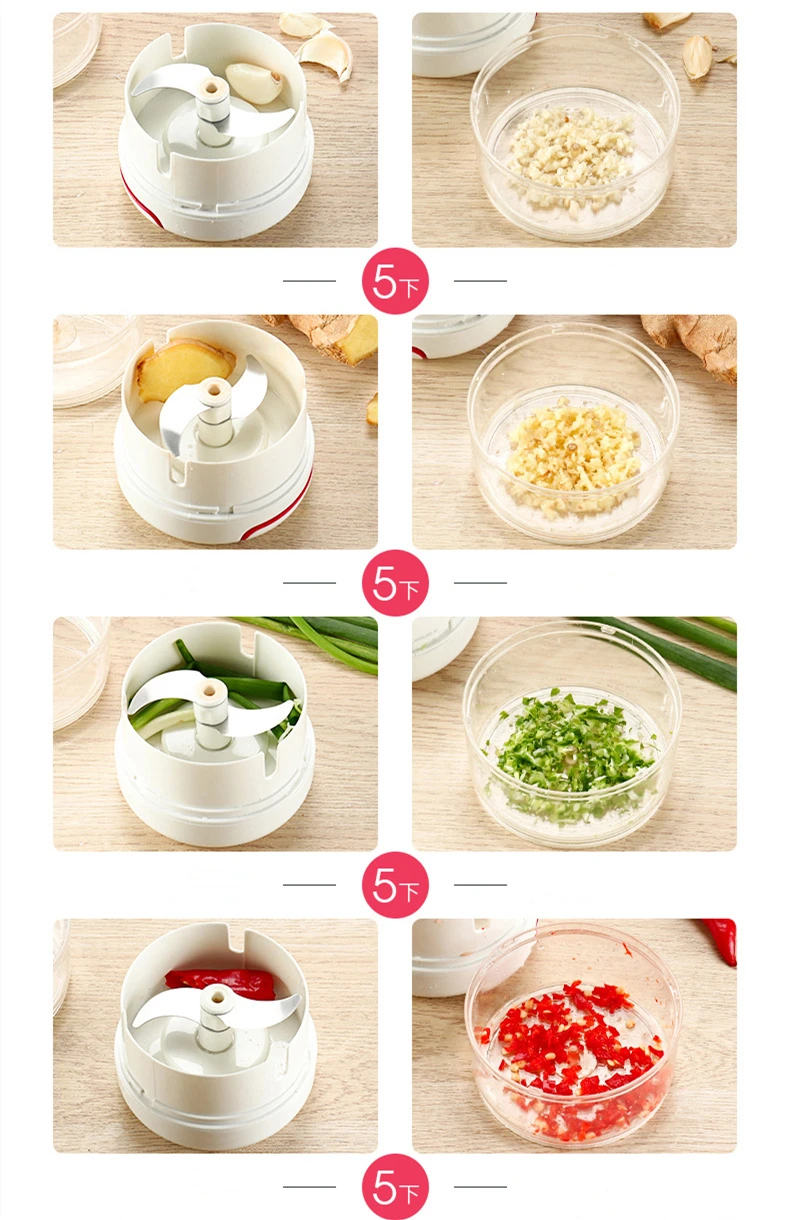 5下

5下

5下

5下