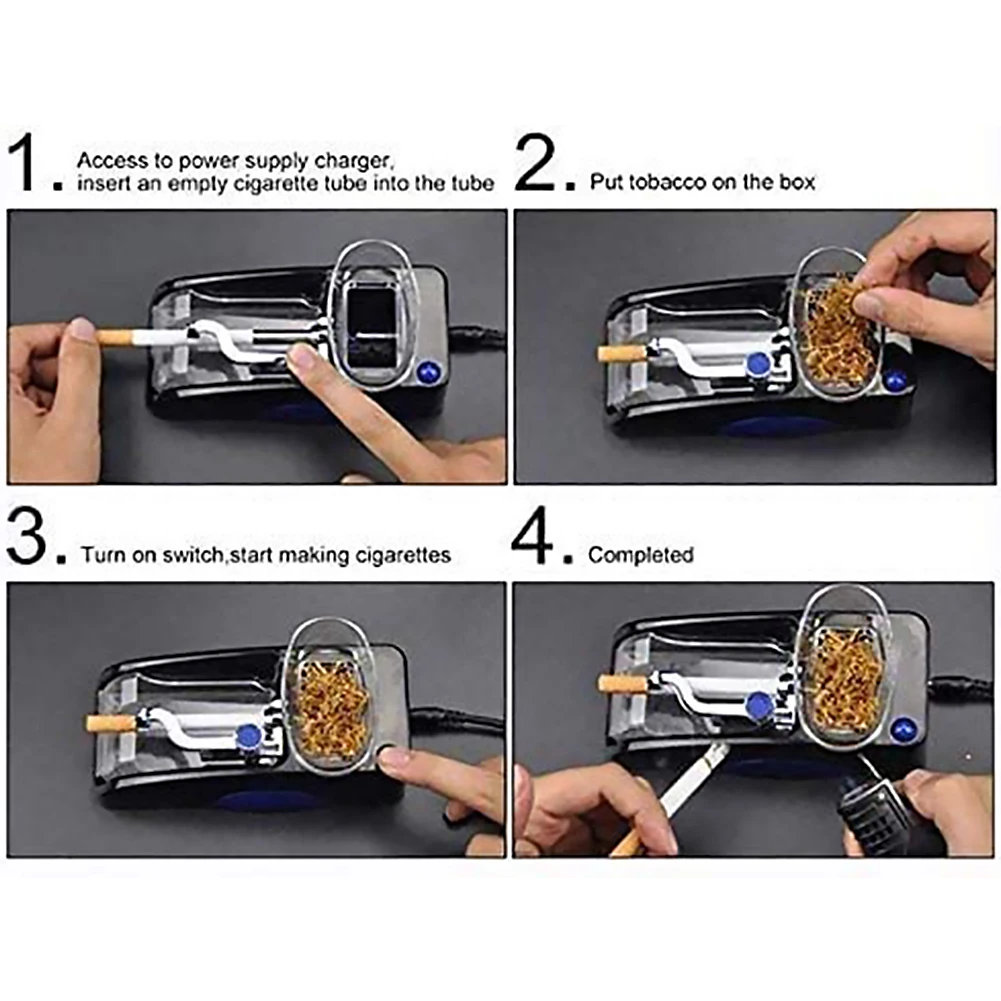 1. Access to power supply charger, insert an empty cigarette tube into the tube

2. Put tobacco on the box

3. Turn on switch,start making cigarettes

4. Completed