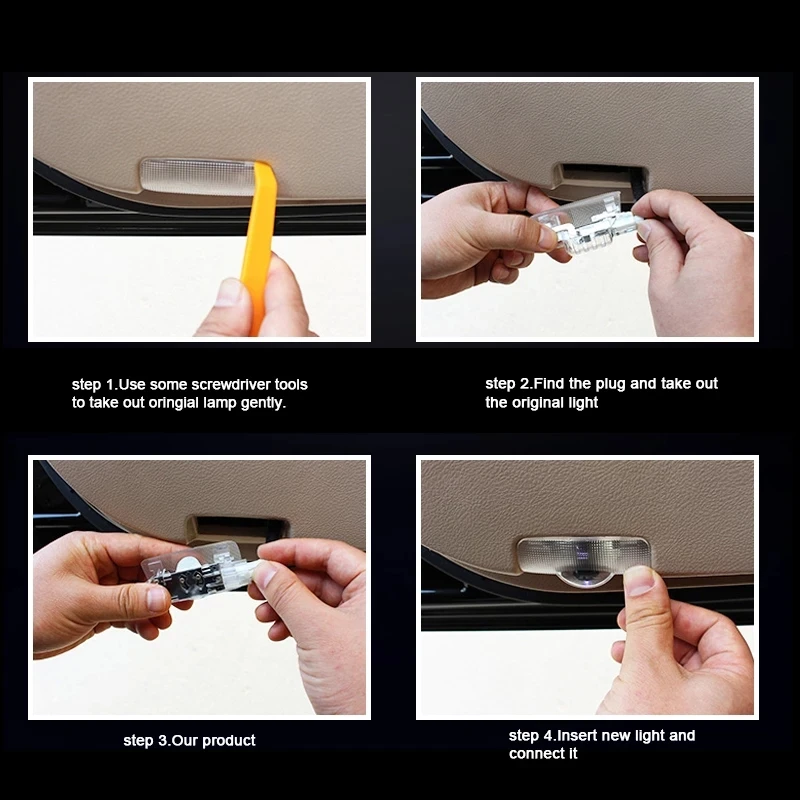 step 1.Use some screwdriver tools to take out oringial lamp gently.

step 2.Find the plug and take out the original light

step 3.Our product

step 4.Insert new light and connect it