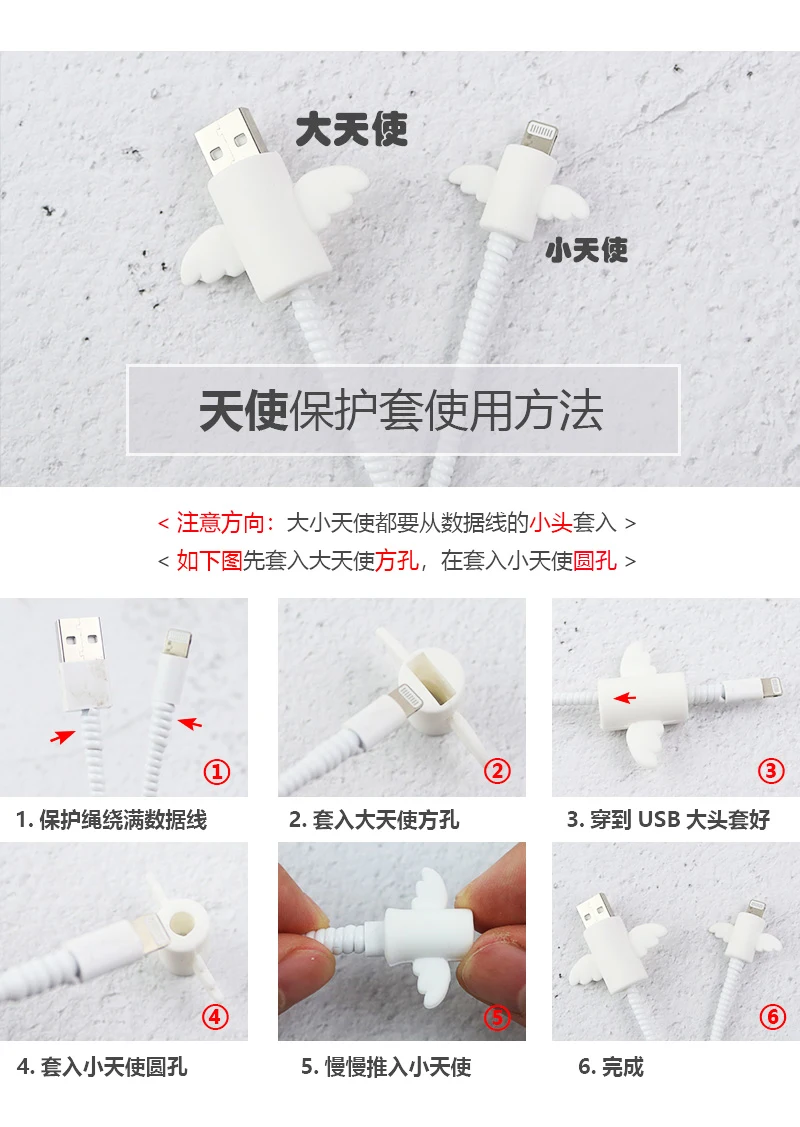 大天使

小天使

天使保护套使用方法

< 注意方向：大小天使都要从数据线的小头套入 >

< 如下图先套入大天使方孔，在套入小天使圆孔 >

①

1. 保护绳绕满数据线

②

2. 套入大天使方孔

③

3. 穿到 USB 大头套好

④

4. 套入小天使圆孔

⑤

5. 慢慢推入小天使

⑥

6. 完成