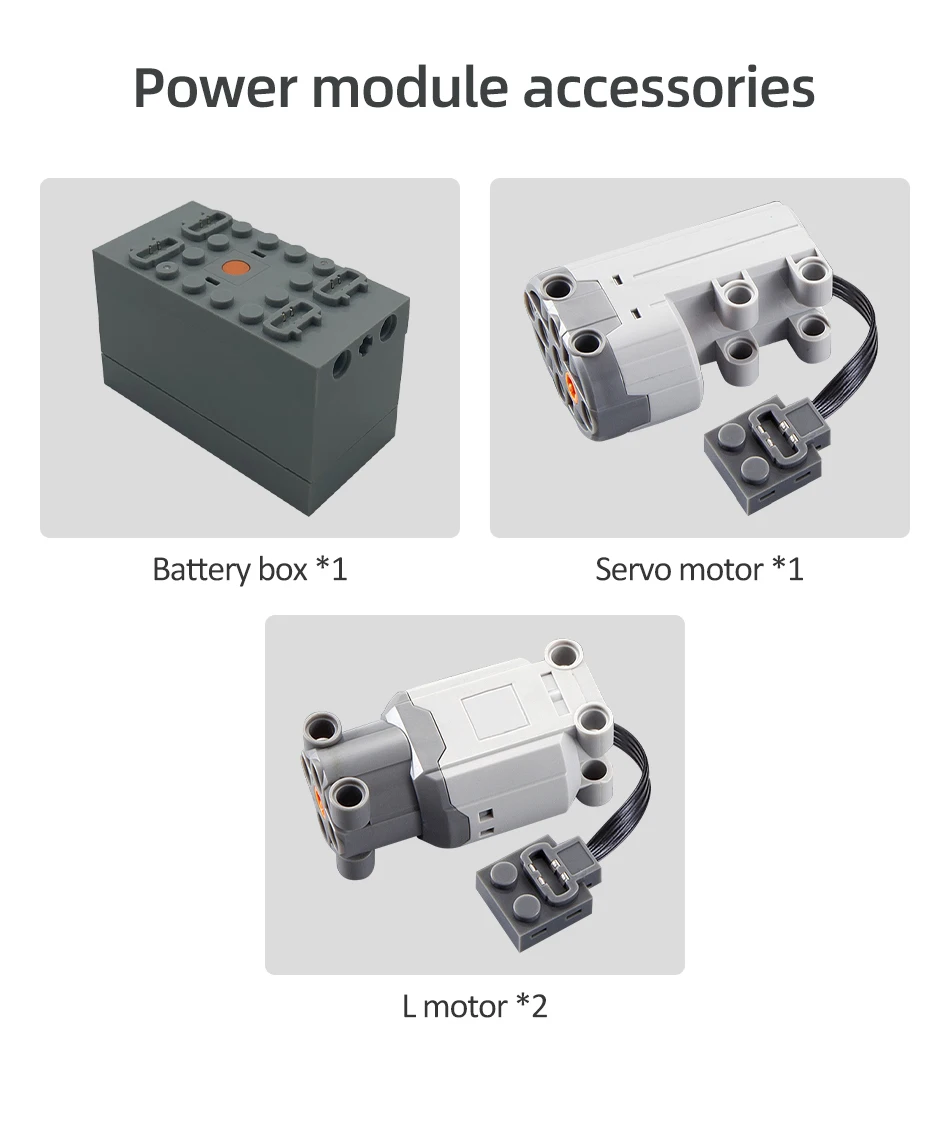 Power module accessories

Battery box *1

Servo motor *1

L motor *2