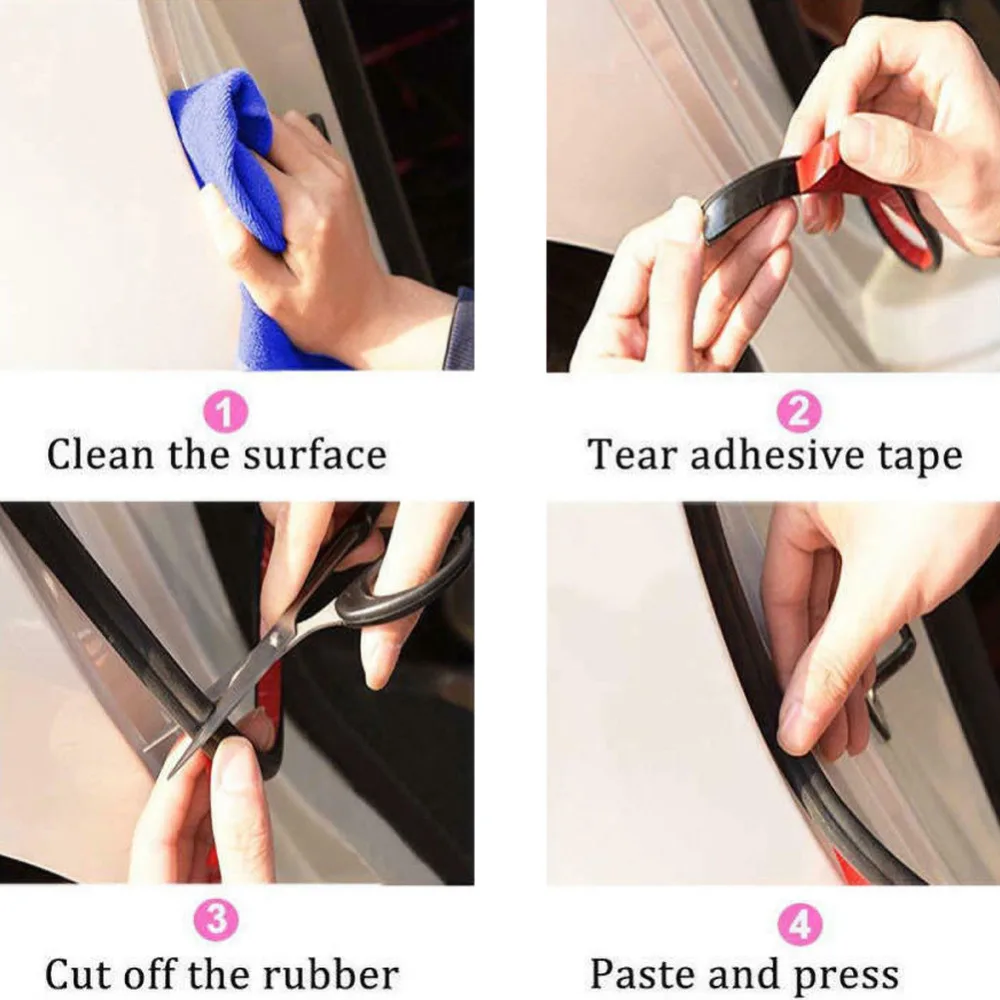 1
Clean the surface

2
Tear adhesive tape

3
Cut off the rubber

4
Paste and press