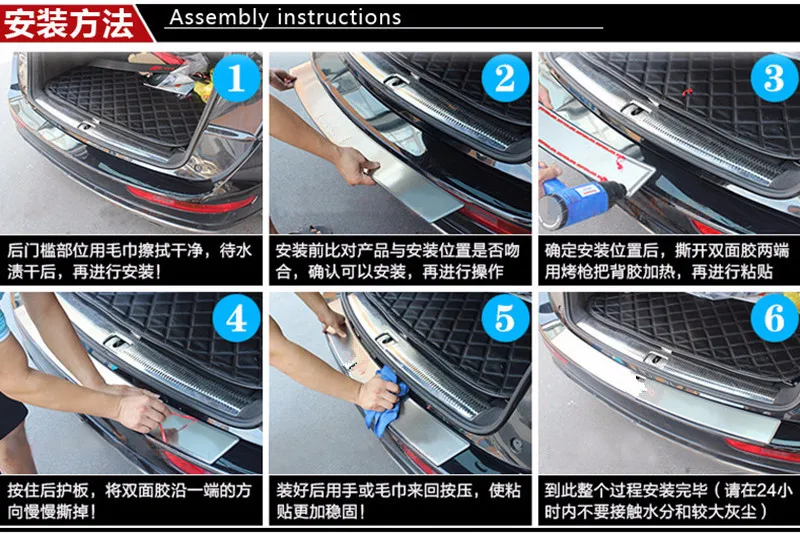 安装方法 Assembly instructions

1

后门槛部位用毛巾擦拭干净，待水渍干后，再进行安装！

2

安装前比对产品与安装位置是否吻合，确认可以安装，再进行操作

3

确定安装位置后，撕开双面胶两端用烤枪把背胶加热，再进行粘贴

4

按住后护板，将双面胶沿一端的方向慢慢撕掉！

5

装好后用手或毛巾来回按压，使粘贴更加稳固！

6

到此整个过程安装完毕（请在24小时内不要接触水分和较大灰尘）