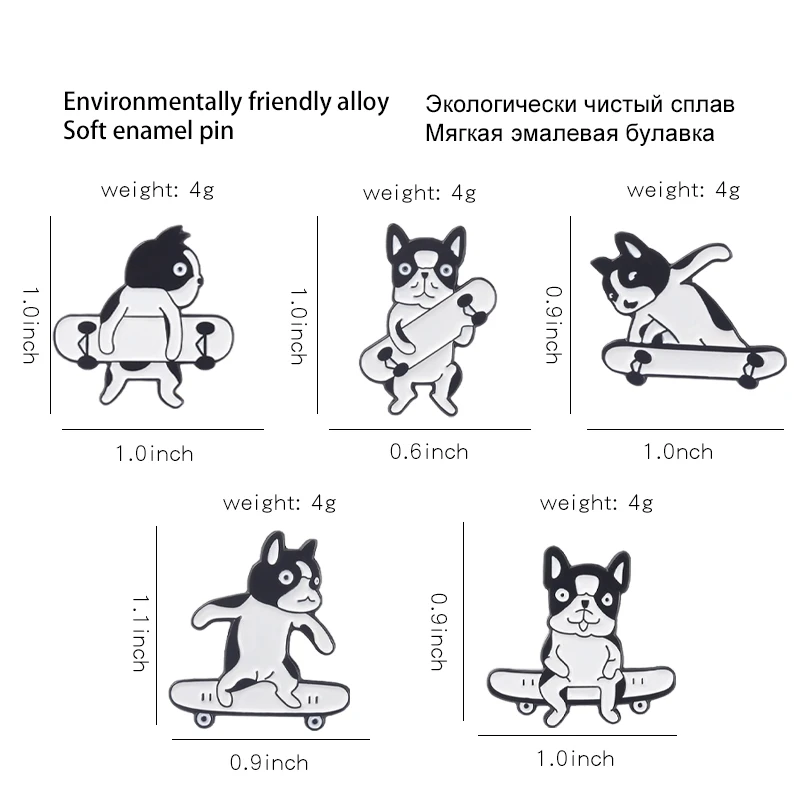 Environmentally friendly alloy
Soft enamel pin

Экологически чистый сплав
Мягкая эмалевая булавка

weight: 4g
1.0inch
1.0inch

weight: 4g
1.0inch
0.6inch

weight: 4g
0.9inch
1.0nch

weight: 4g
1.1inch
0.9inch

weight: 4g
0.9inch
1.0inch