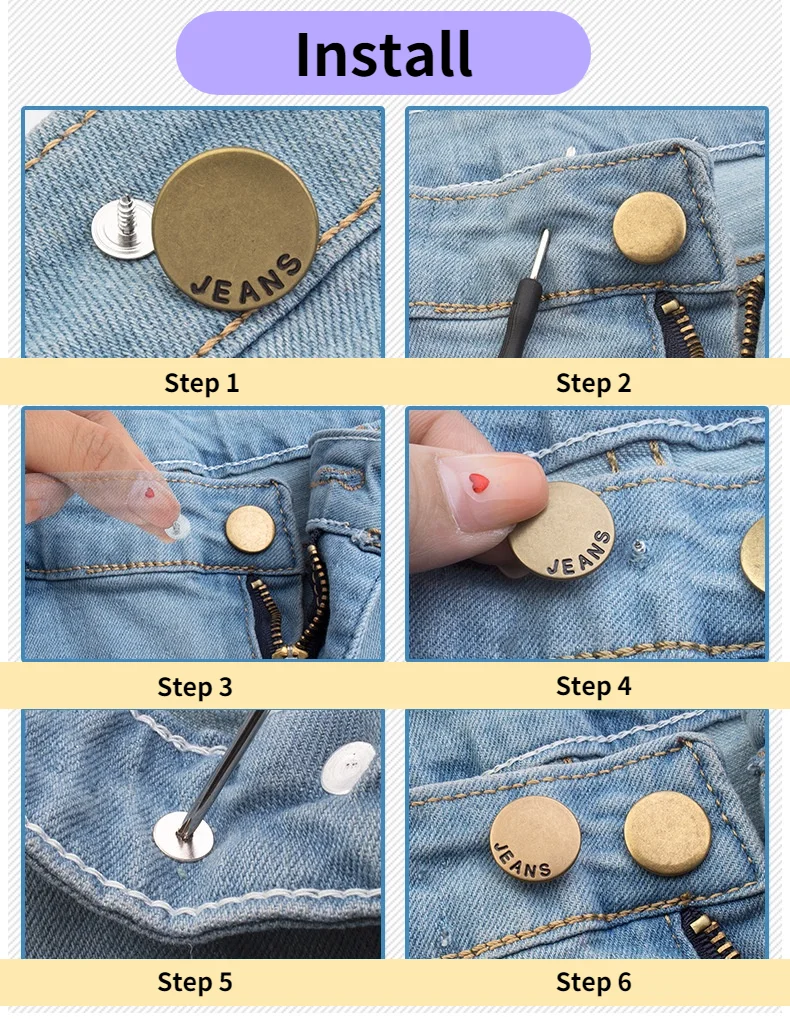 Install

JEANS

Step 1

Step 2

Step 3

JEANS

Step 4

Step 5

JEANS

Step 6