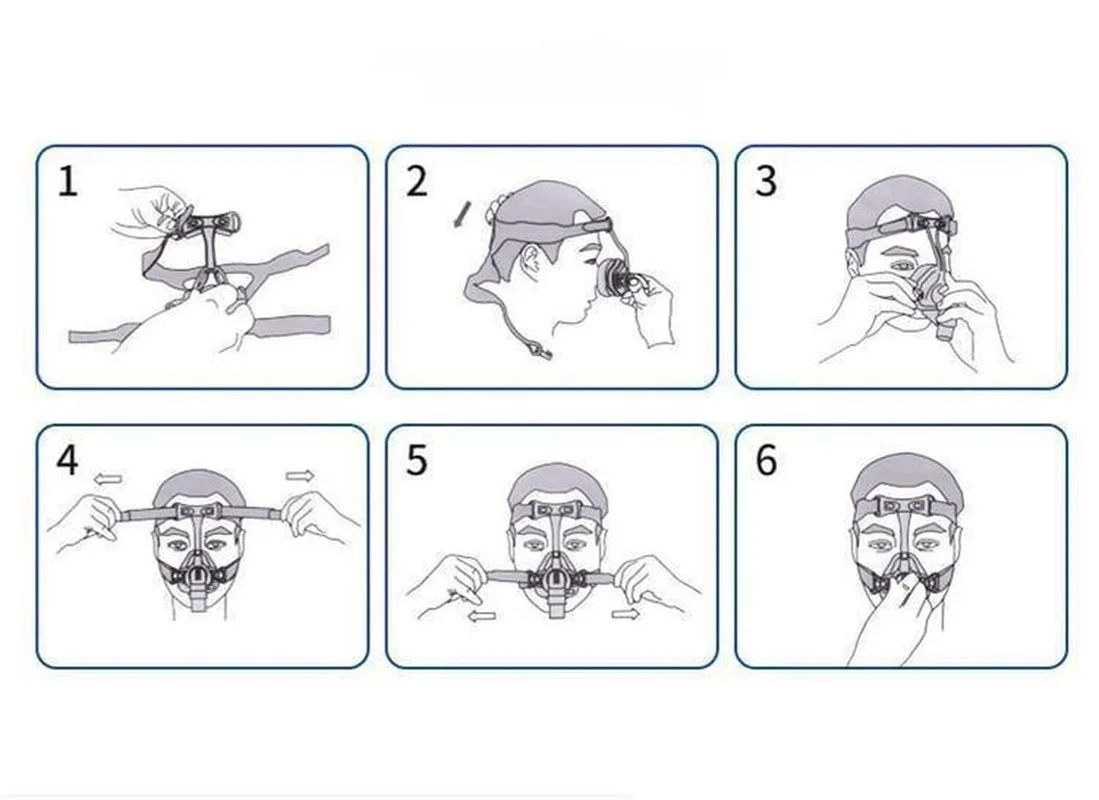 1

2

3

4

5

6