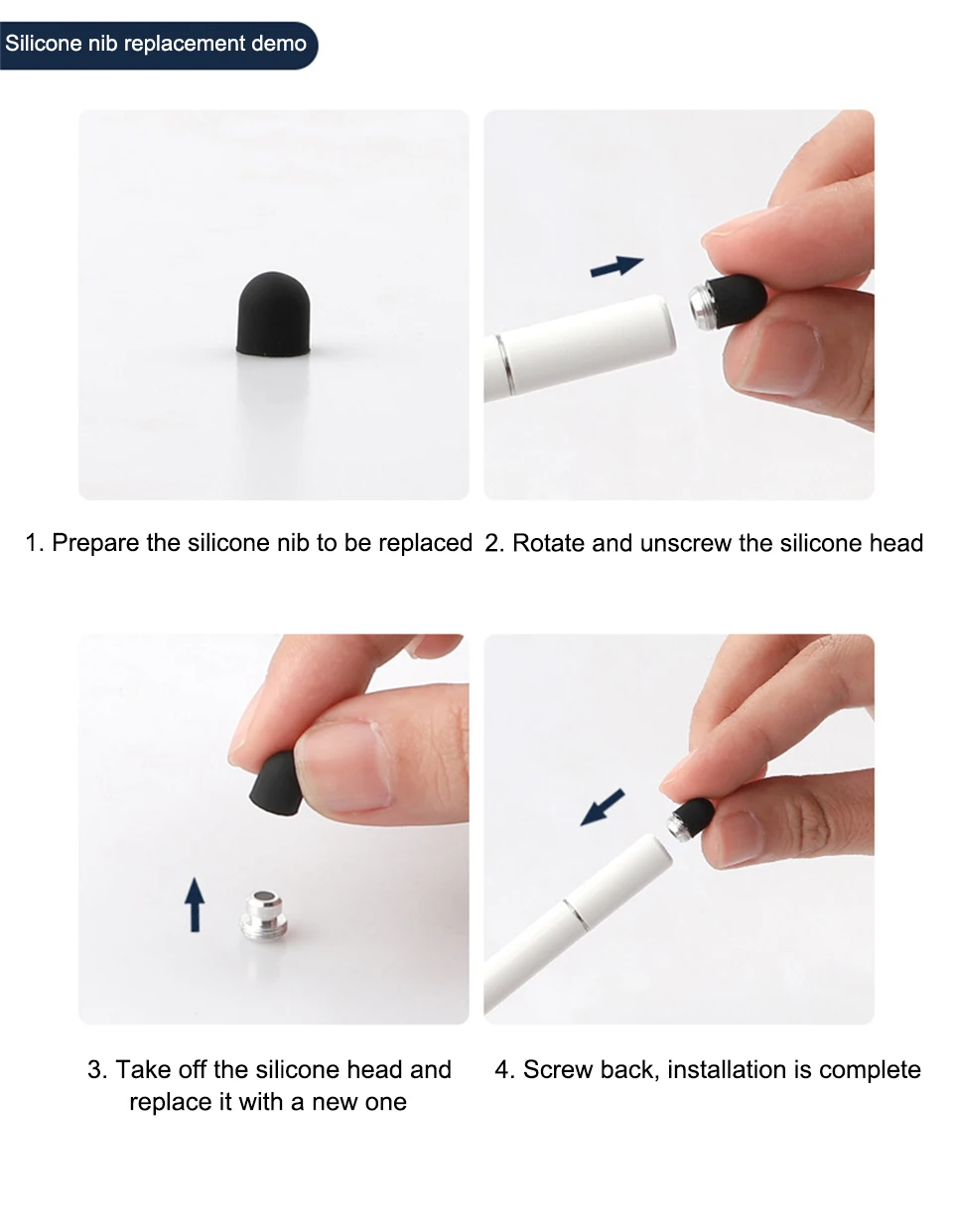 Silicone nib replacement demo

1. Prepare the silicone nib to be replaced

2. Rotate and unscrew the silicone head

3. Take off the silicone head and replace it with a new one

4. Screw back, installation is complete