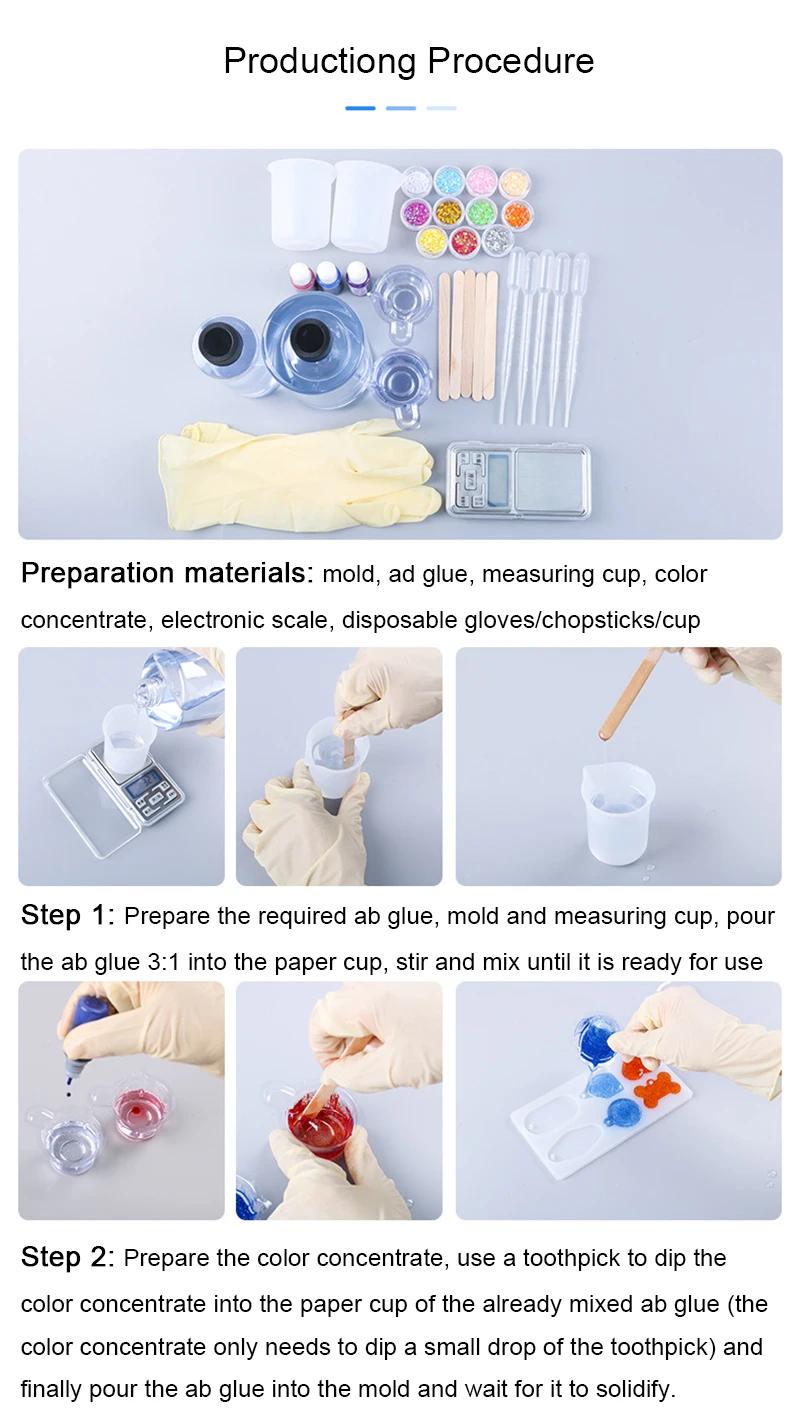 Productiong Procedure

Preparation materials: mold, ad glue, measuring cup, color concentrate, electronic scale, disposable gloves/chopsticks/cup

Step 1: Prepare the required ab glue, mold and measuring cup, pour the ab glue 3:1 into the paper cup, stir and mix until it is ready for use

Step 2: Prepare the color concentrate, use a toothpick to dip the color concentrate into the paper cup of the already mixed ab glue (the color concentrate only needs to dip a small drop of the toothpick) and finally pour the ab glue into the mold and wait for it to solidify.