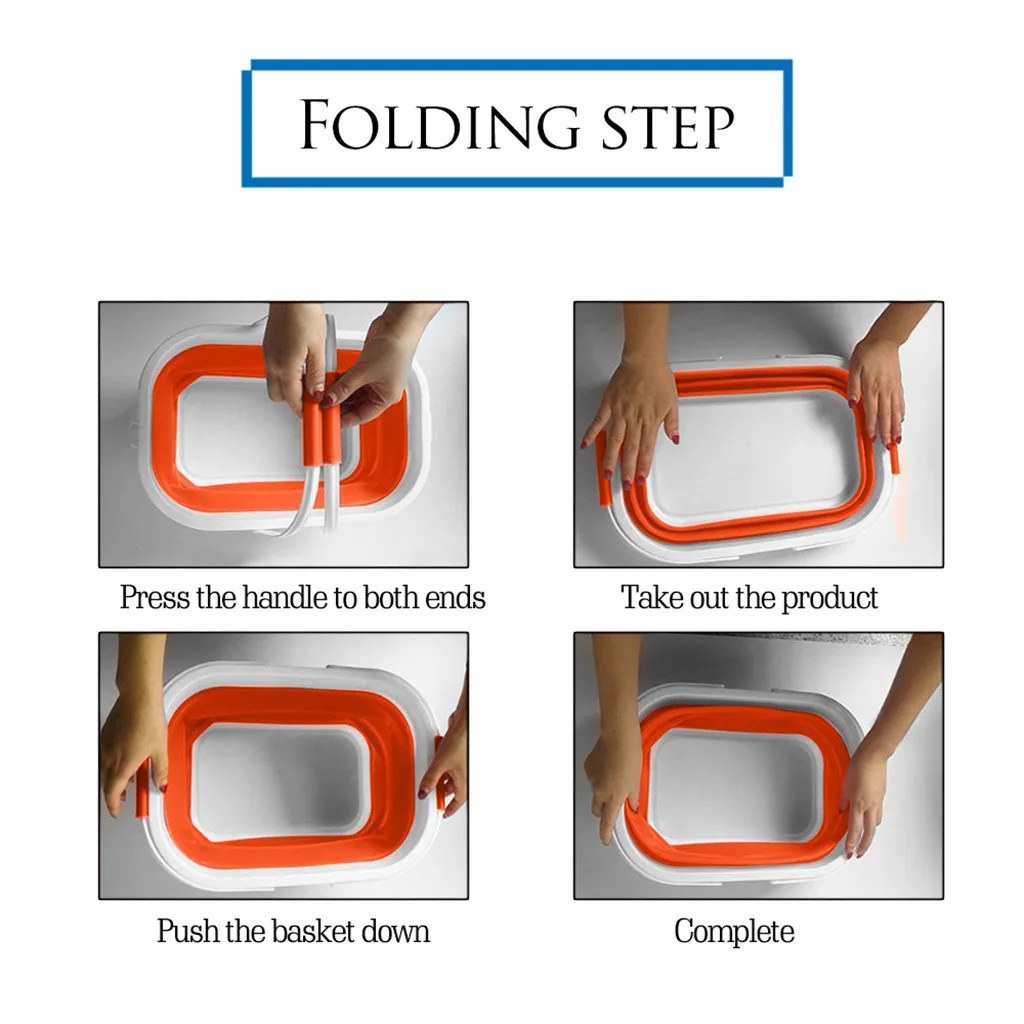 FOLDING STEP

Press the handle to both ends

Take out the product

Push the basket down

Complete