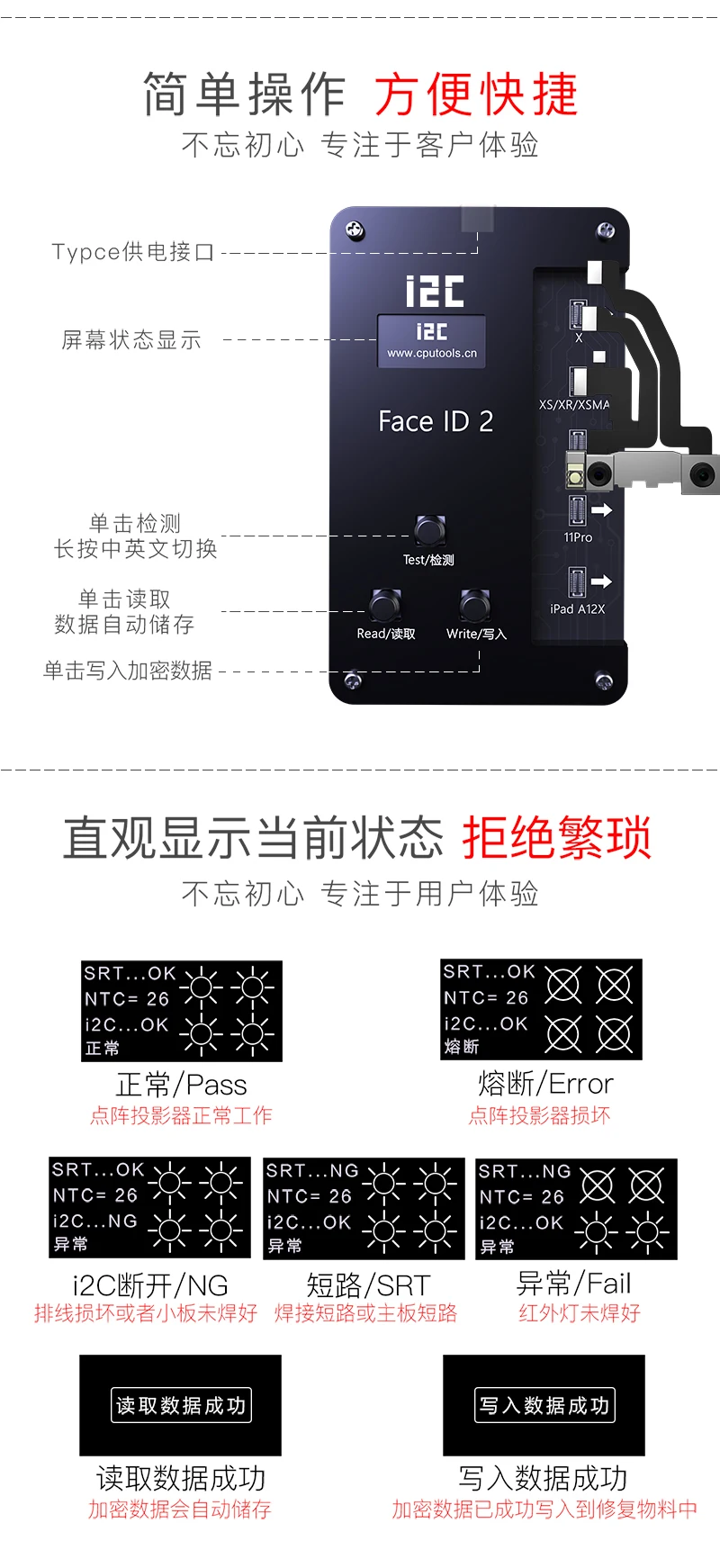 简单操作 方便快捷
不忘初心 专注于客户体验

Typce供电接口
屏幕状态显示
单击检测
长按中英文切换
单击读取
数据自动储存
单击写入加密数据

i2C
i2C
www.cputools.cn
Face ID 2
Test/检测
Read/读取
Write/写入
X
XS/XR/XSMA
11Pro
iPad A12X

直观显示当前状态 拒绝繁琐
不忘初心 专注于用户体验

SRT...OK
NTC= 26
i2C...OK
正常

正常/Pass
点阵投影器正常工作

SRT...OK
NTC= 26
i2C...OK
熔断

熔断/Error
点阵投影器损坏

SRT...OK
NTC= 26
i2C...NG
异常

i2C断开/NG
排线损坏或者小板未焊好

SRT...NG
NTC= 26
i2C...OK
异常

短路/SRT
焊接短路或主板短路

SRT...NG
NTC= 26
i2C...OK
异常

异常/Fail
红外灯未焊好

读取数据成功

读取数据成功
加密数据会自动储存

写入数据成功

写入数据成功
加密数据已成功写入到修复物料中