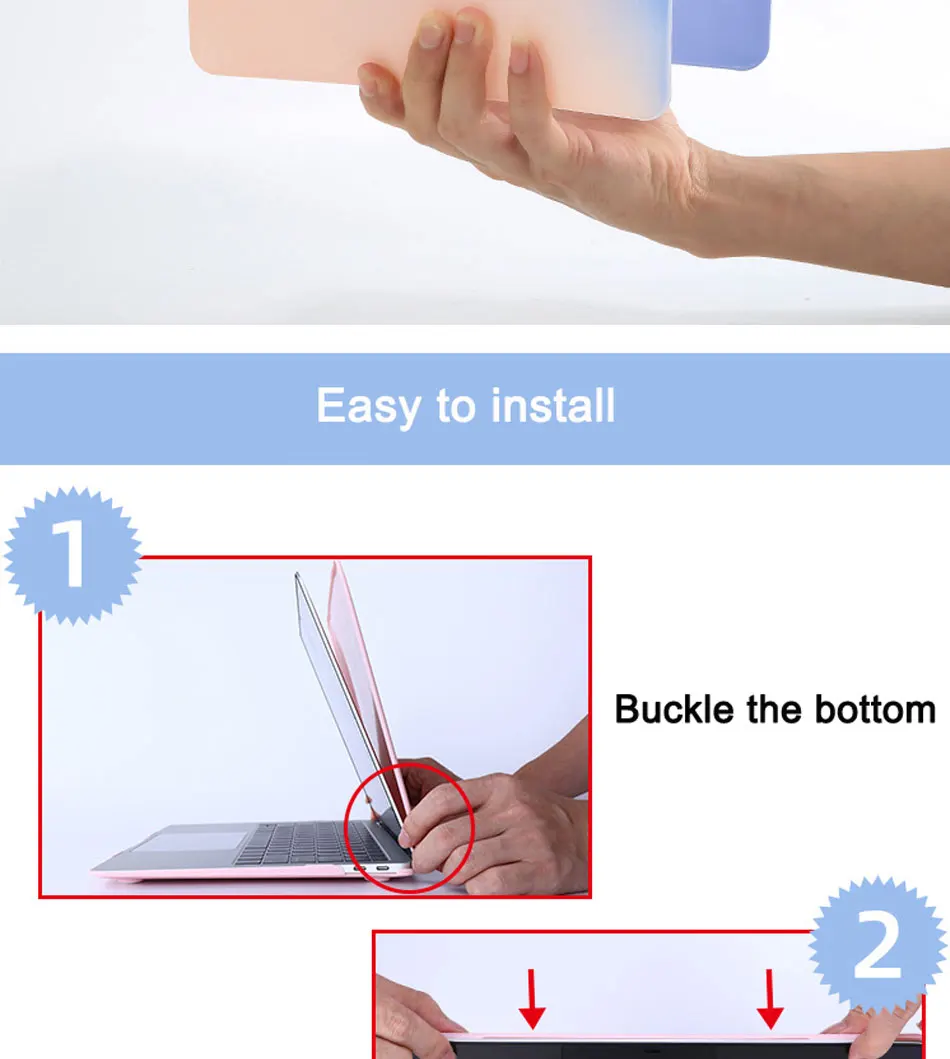 Easy to install

1

Buckle the bottom

2