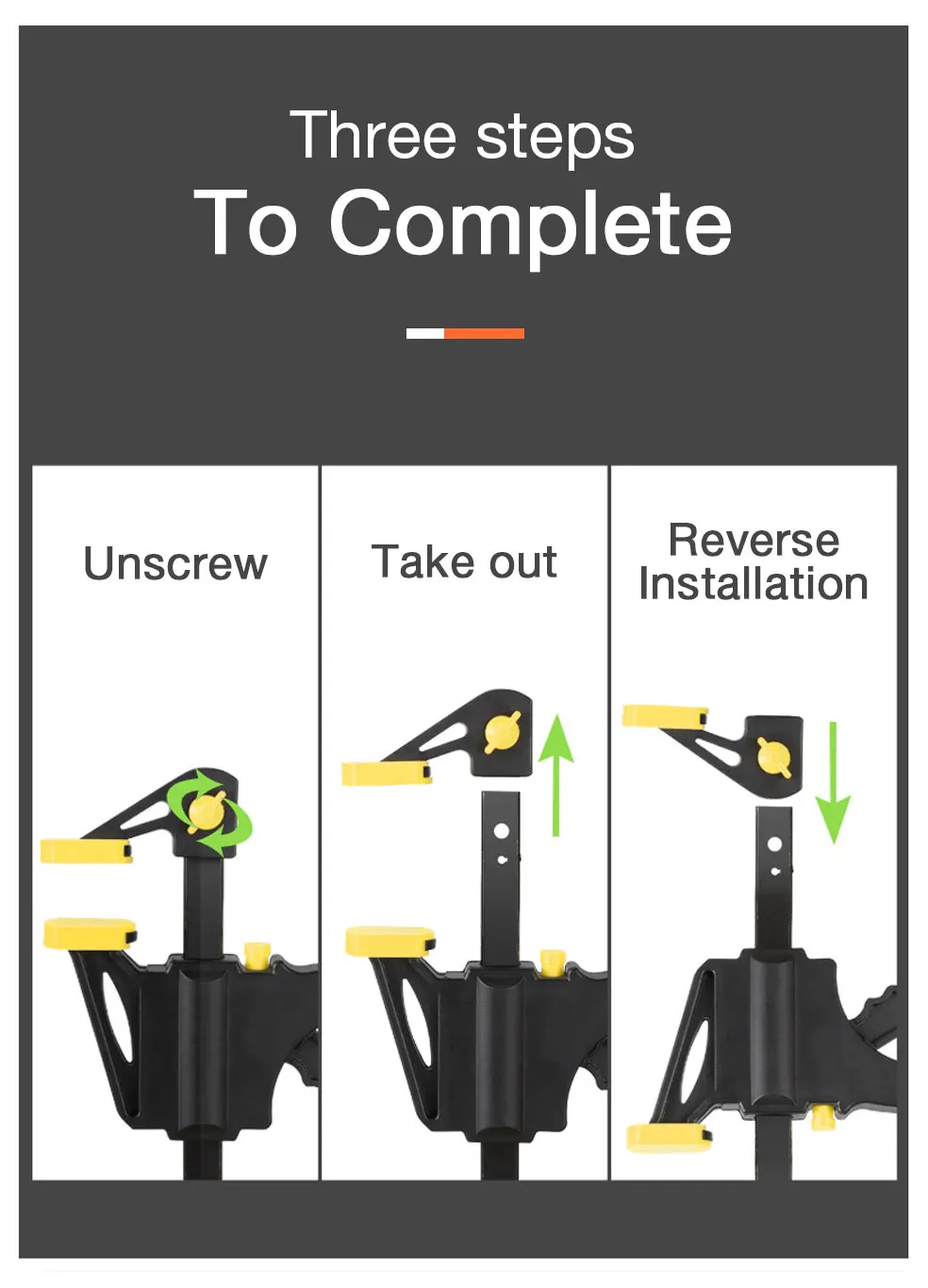 Three steps
To Complete

Unscrew

Take out

Reverse Installation