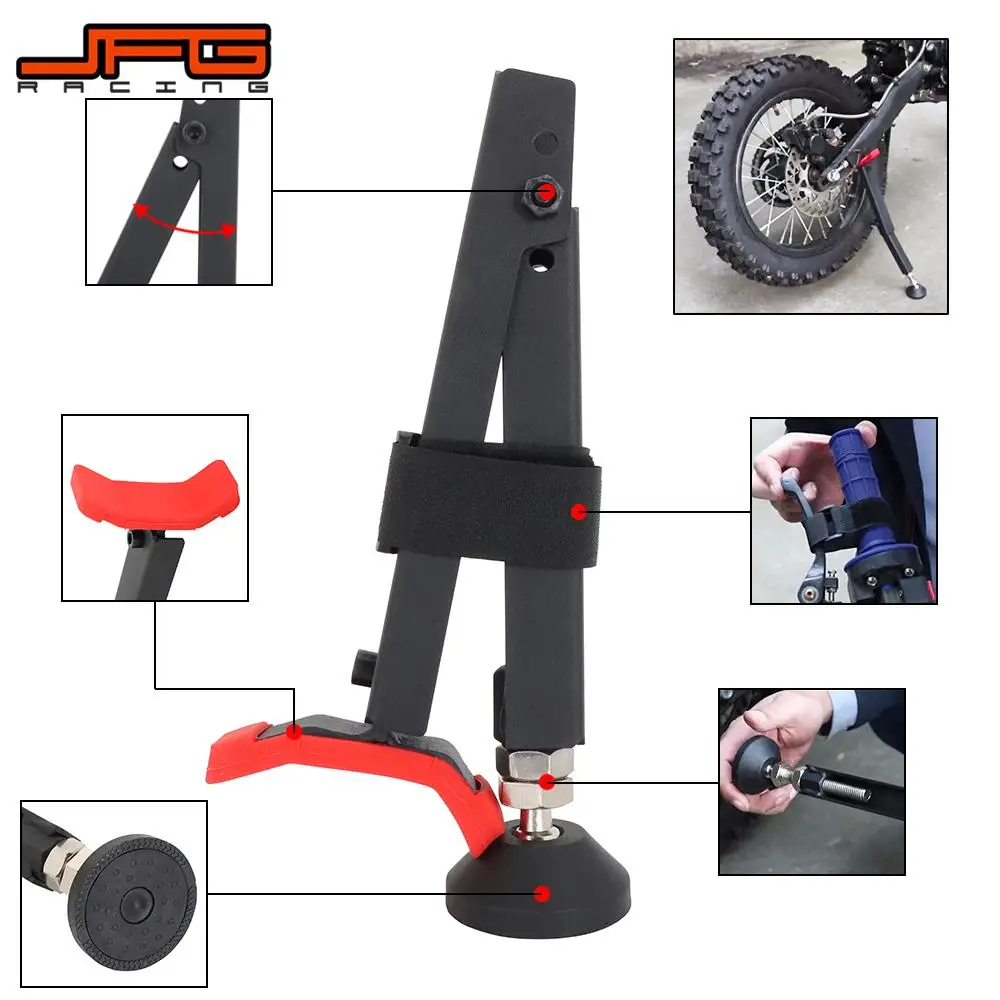 JFG
RACING