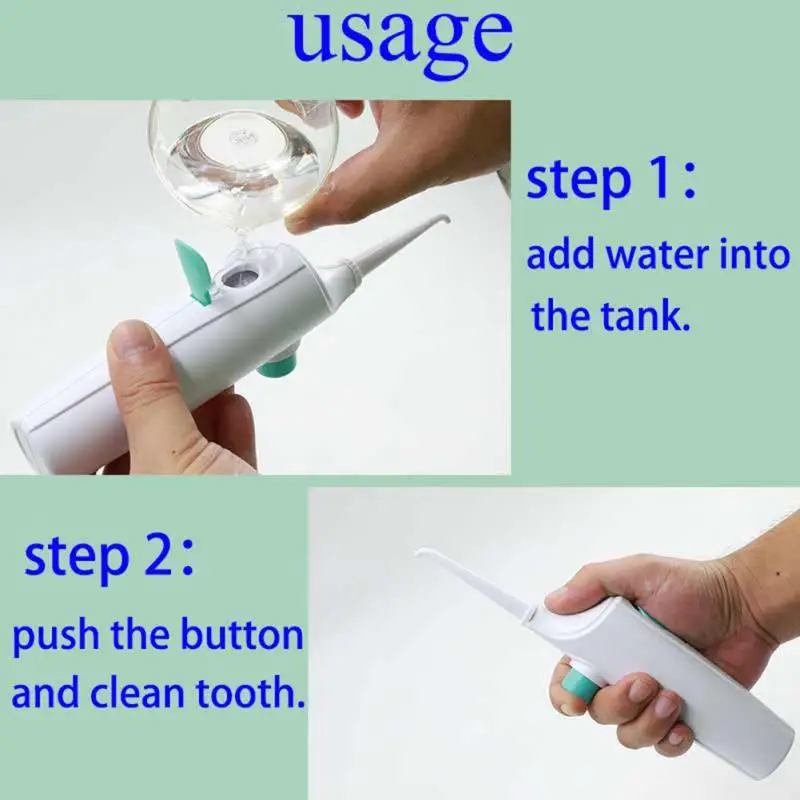 usage

step 1:
add water into the tank.

step 2:
push the button and clean tooth.