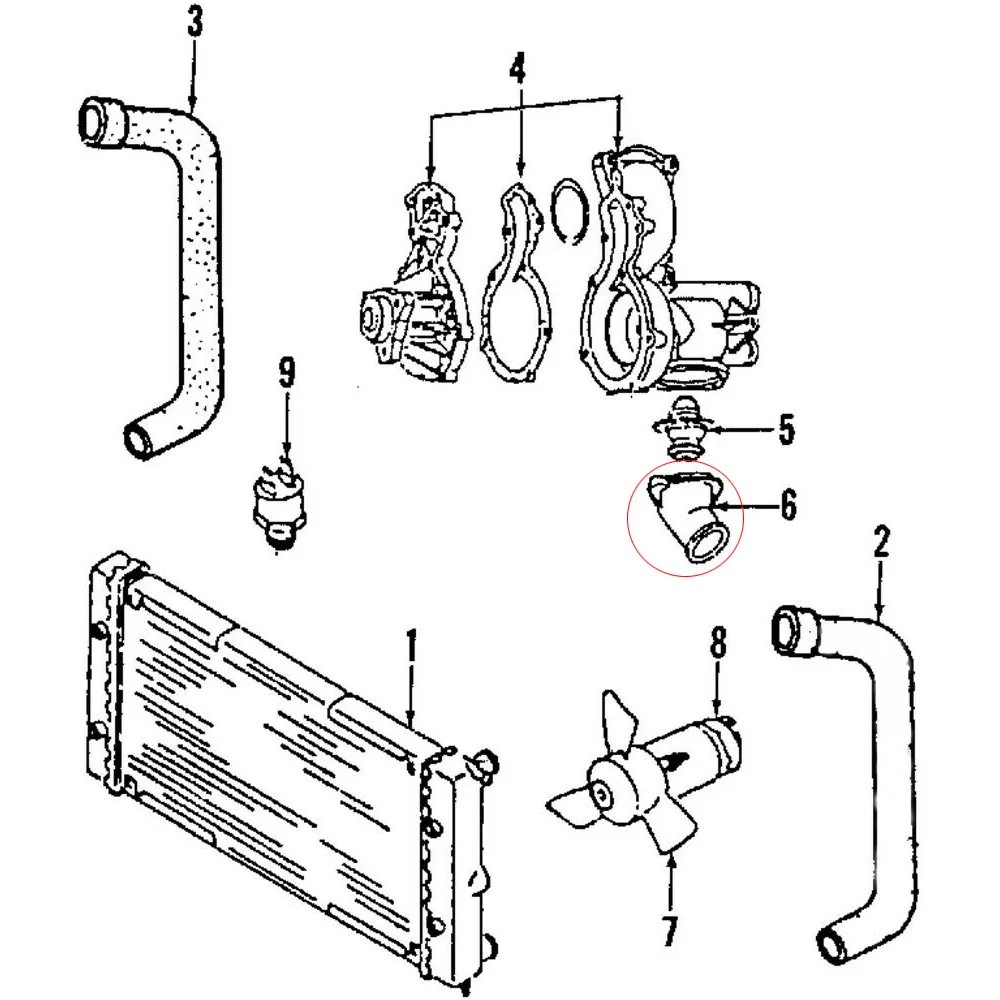 3
4
9
5
6
2
1
8
7