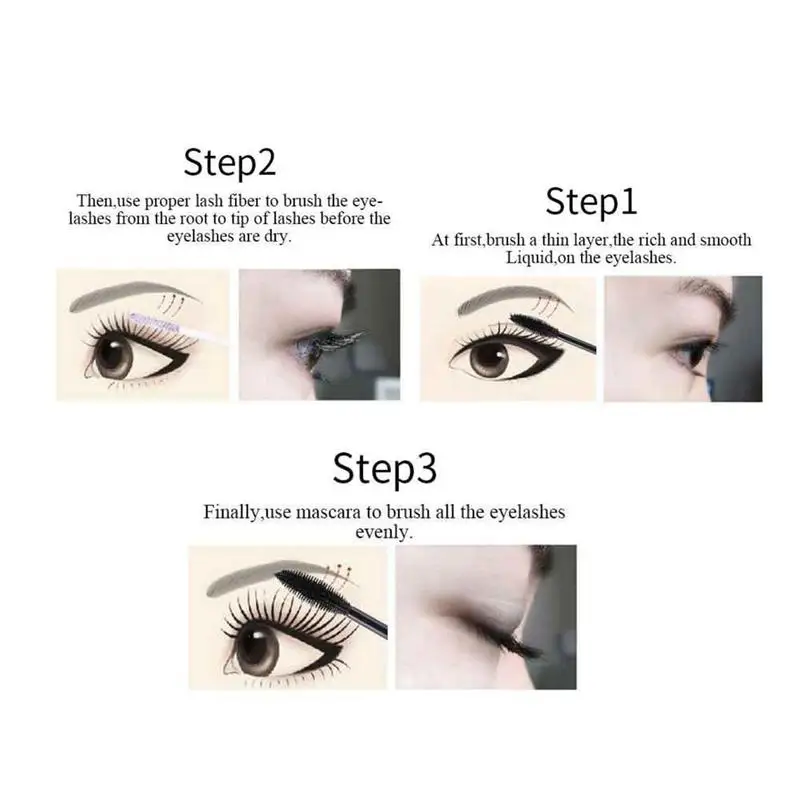 Step2

Then,use proper lash fiber to brush the eyelashes from the root to tip of lashes before the eyelashes are dry.

Step1

At first,brush a thin layer,the rich and smooth Liquid,on the eyelashes.

Step3

Finally,use mascara to brush all the eyelashes evenly.