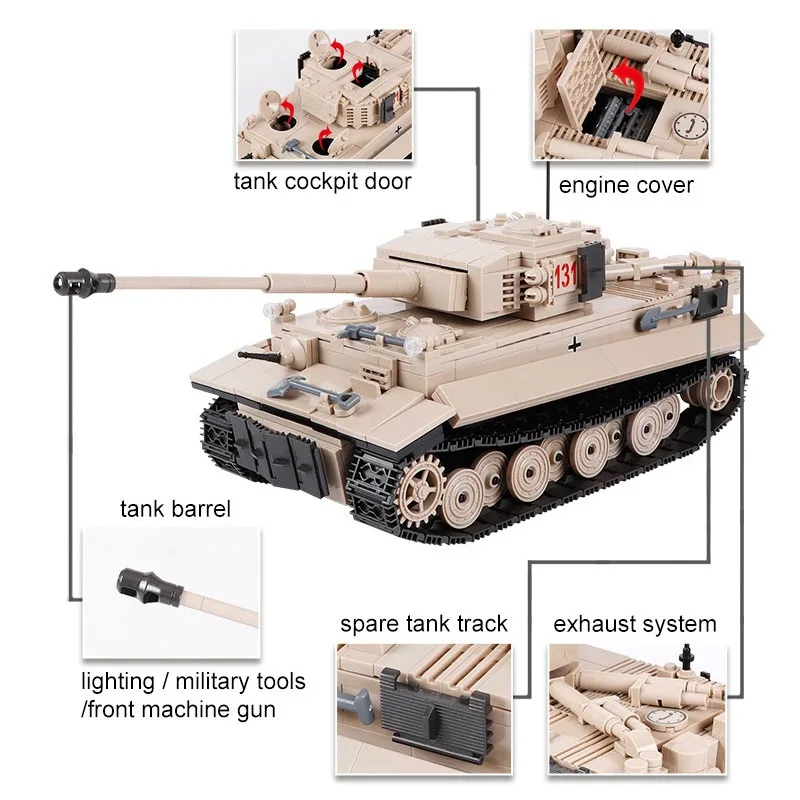 tank cockpit door

engine cover

131

tank barrel

lighting / military tools /front machine gun

spare tank track

exhaust system