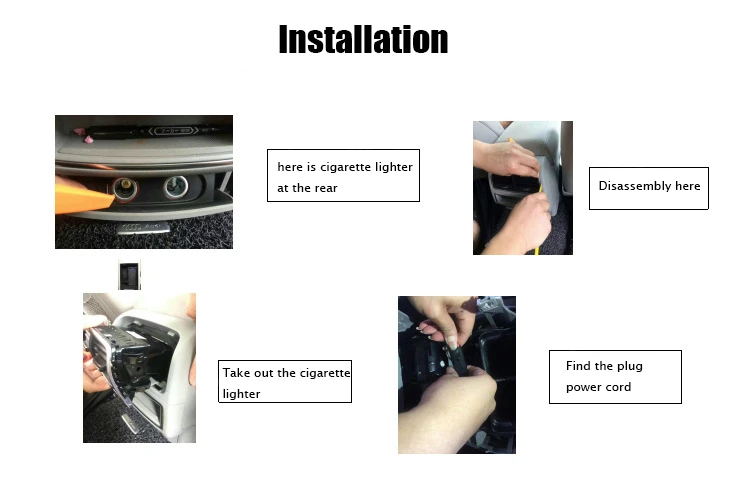 Installation

here is cigarette lighter at the rear

Disassembly here

Take out the cigarette lighter

Find the plug power cord